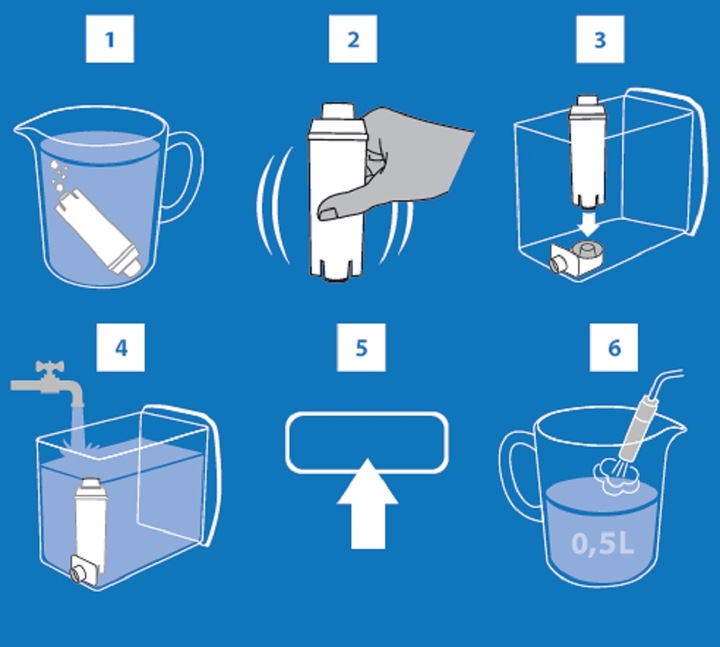 1

2

3

4

5

6

0,5L