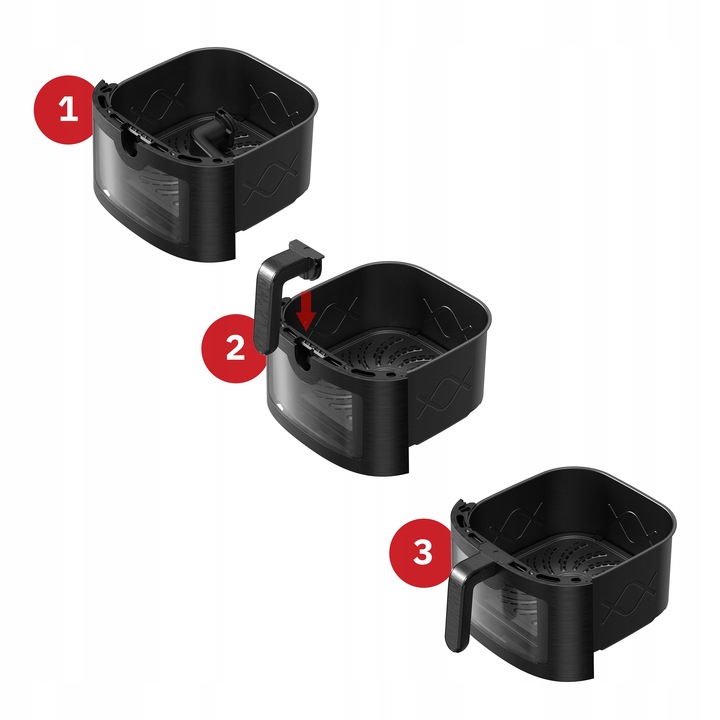 1

2

3