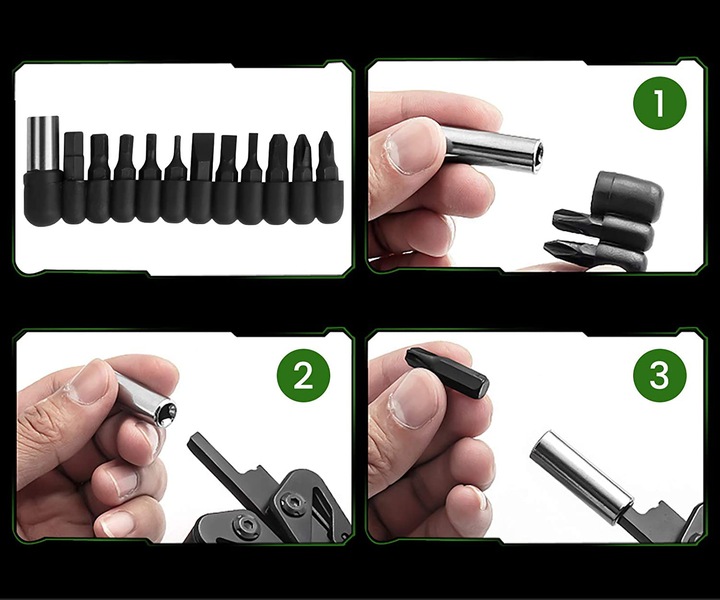 1

2

3