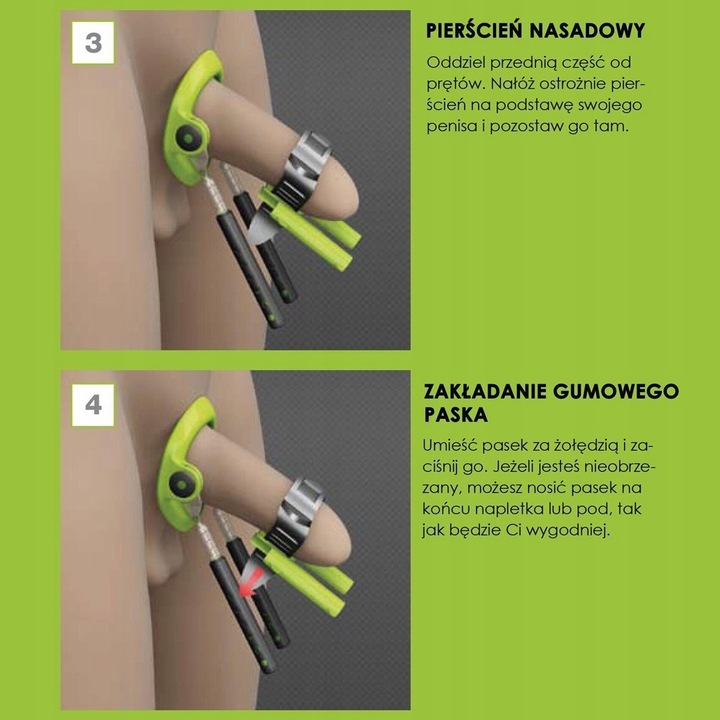 3

PIERŚCIEŃ NASADOWY

Oddziel przednią część od prętów. Nałóż ostrożnie pierścień na podstawę swojego penisa i pozostaw go tam.

4

ZAKŁADANIE GUMOWEGO PASKA

Umieść pasek za żołędzią i zaciśnij go. Jeżeli jesteś nieobrzezany, możesz nosić pasek na końcu napletka lub pod, tak jak będzie Ci wygodniej.