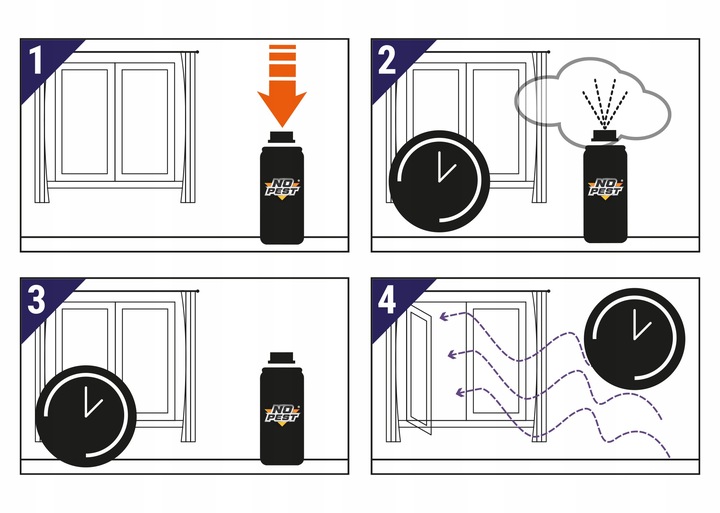 1
NO PEST

2
NO PEST

3
NO PEST

4