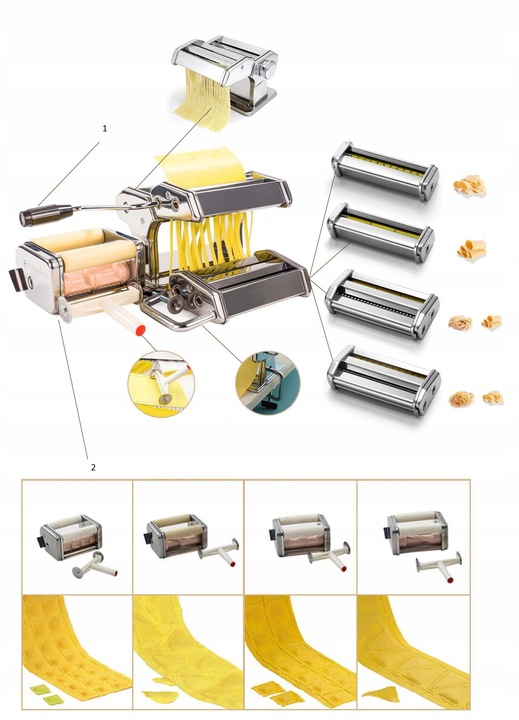 1

2