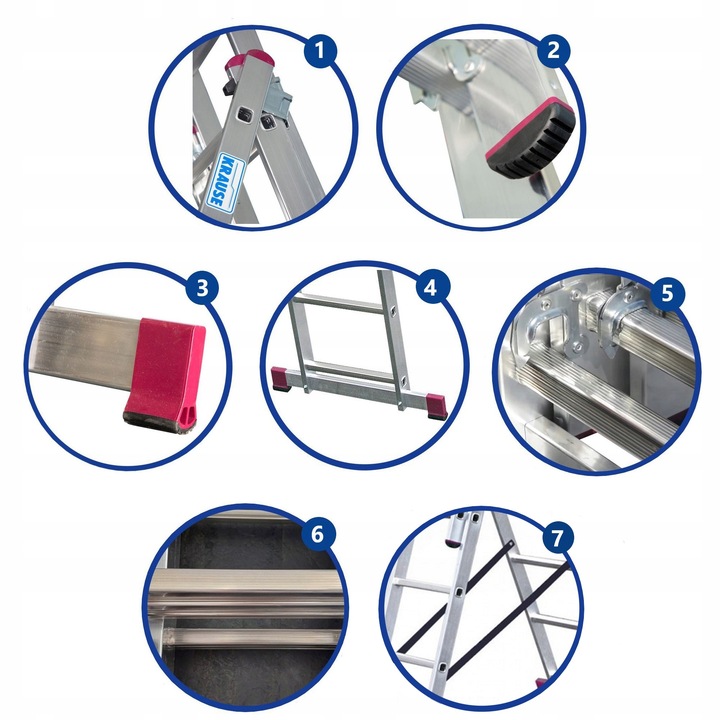 1
KRAUSE
2
3
4
5
6
7