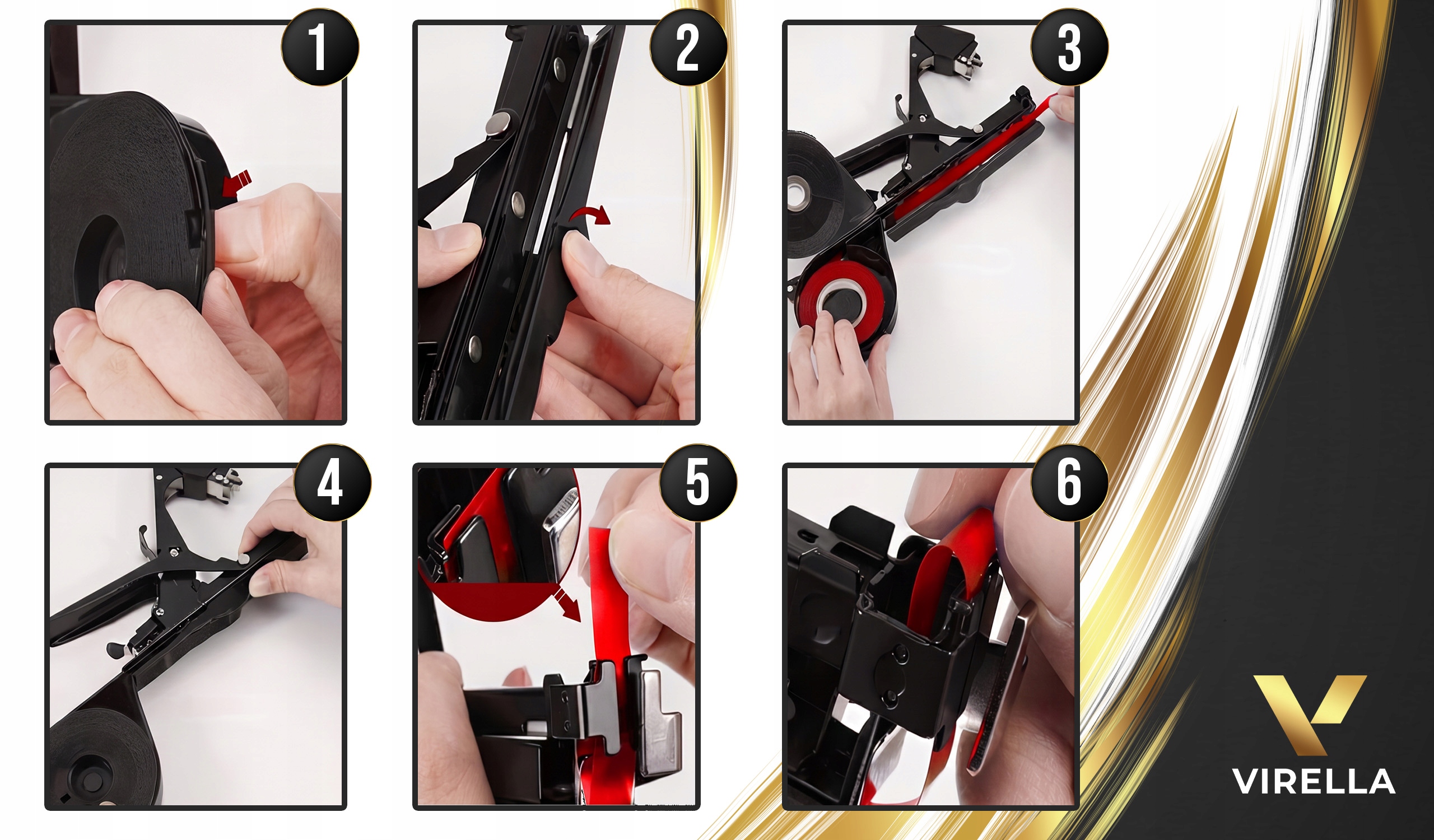 1
2
3
4
5
6
VIRELLA