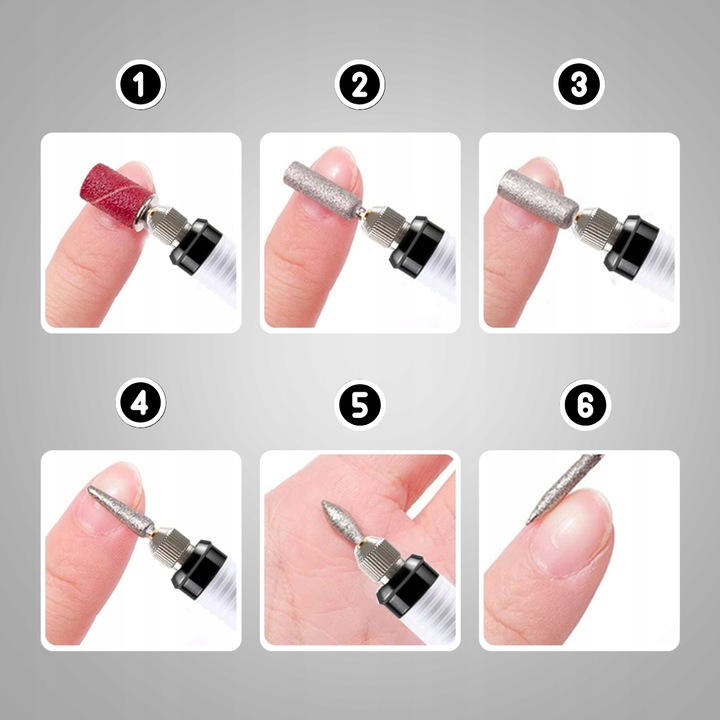 1
2
3
4
5
6