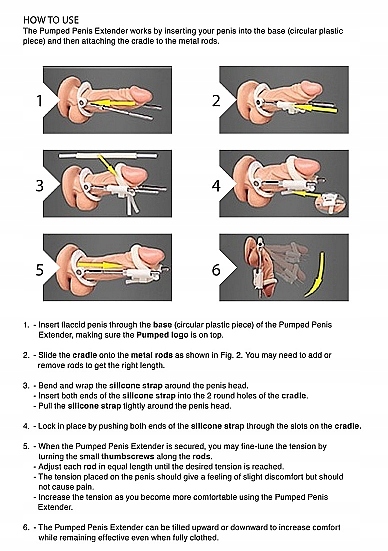 HOW TO USE
The Pumped Penis Extender works by inserting your penis into the base (circular plastic piece) and then attaching the cradle to the metal rods.

1

2

3

4

5

6

1. - Insert flaccid penis through the base (circular plastic piece) of the Pumped Penis Extender, making sure the Pumped logo is on top.

2. - Slide the cradle onto the metal rods as shown in Fig. 2. You may need to add or remove rods to get the right length.

3. - Bend and wrap the silicone strap around the penis head.
- Insert both ends of the silicone strap into the 2 round holes of the cradle.
- Pull the silicone strap tightly around the penis head.

4. - Lock in place by pushing both ends of the silicone strap through the slots on the cradle.

5. - When the Pumped Penis Extender is secured, you may fine-tune the tension by turning the small thumbscrews along the rods.
- Adjust each rod in equal length until the desired tension is reached.
- The tension placed on the penis should give a feeling of slight discomfort but should not cause pain.
- Increase the tension as you become more comfortable using the Pumped Penis Extender.

6. - The Pumped Penis Extender can be tilted upward or downward to increase comfort while remaining effective even when fully clothed.