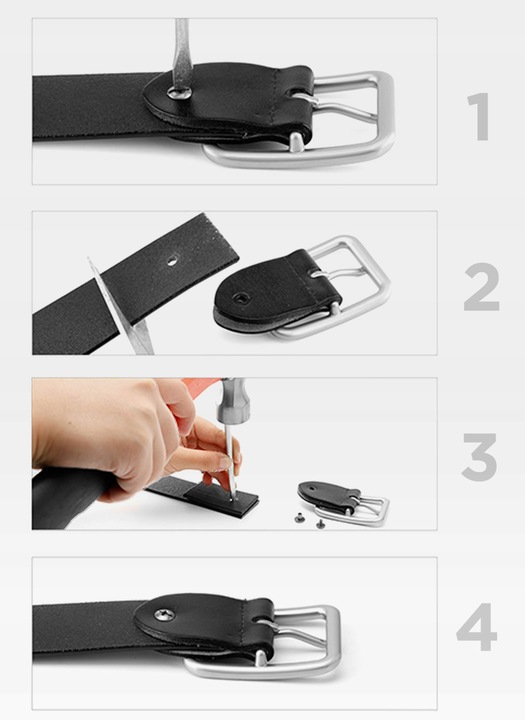 1

2

3

4