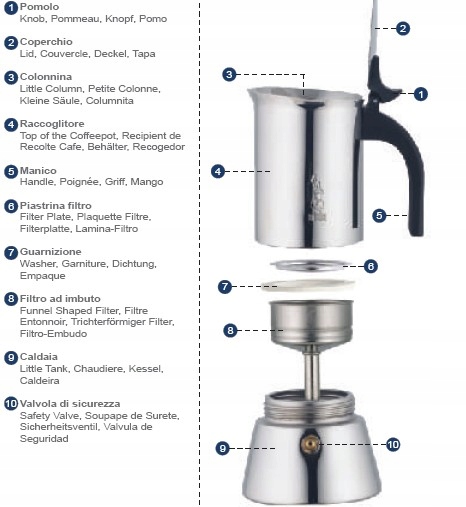 1 Pomolo
Knob, Pommeau, Knopf, Pomo

2 Coperchio
Lid, Couvercle, Deckel, Tapa

3 Colonnina
Little Column, Petite Colonne, Kleine Säule, Columnita

4 Raccoglitore
Top of the Coffeepot, Recipient de Recolte Cafe, Behälter, Recogedor

5 Manico
Handle, Poignée, Griff, Mango

6 Piastrina filtro
Filter Plate, Plaquette Filtre, Filterplatte, Lamina-Filtro

7 Guarnizione
Washer, Garniture, Dichtung, Empaque

8 Filtro ad imbuto
Funnel Shaped Filter, Filtre Entonnoir, Trichterförmiger Filter, Filtro-Embudo

9 Caldaia
Little Tank, Chaudiere, Kessel, Caldeira

10 Valvola di sicurezza
Safety Valve, Soupape de Surete, Sicherheitsventil, Valvula de Seguridad

2
3
1
4
5
6
7
8
9
10