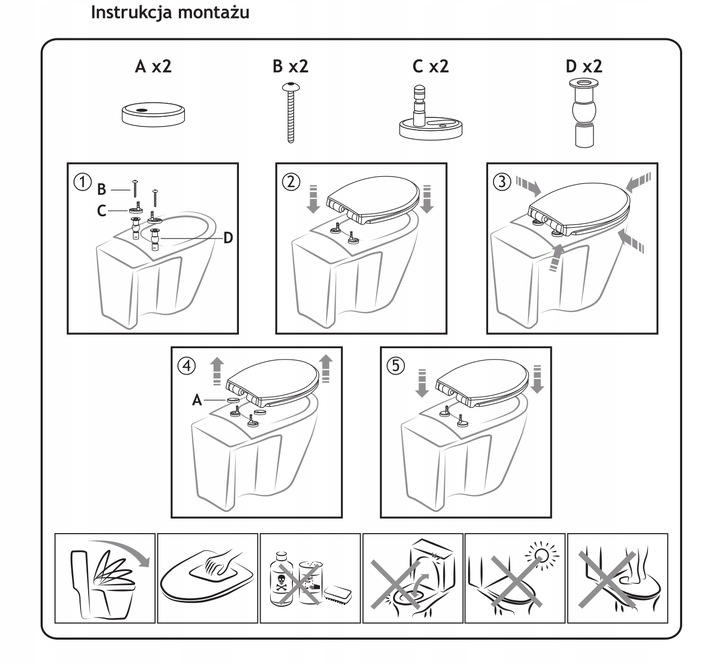 Instrukcja montażu

A x2

B x2

C x2

D x2

①
B
C
D

②

③

④
A

⑤