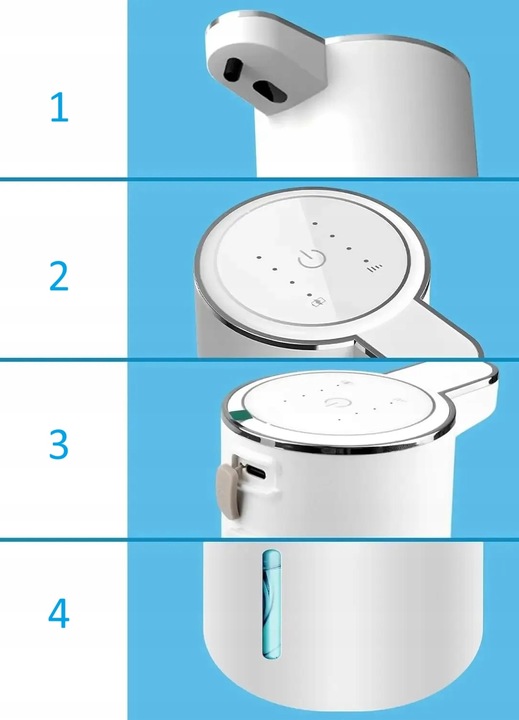 1

2

3

4