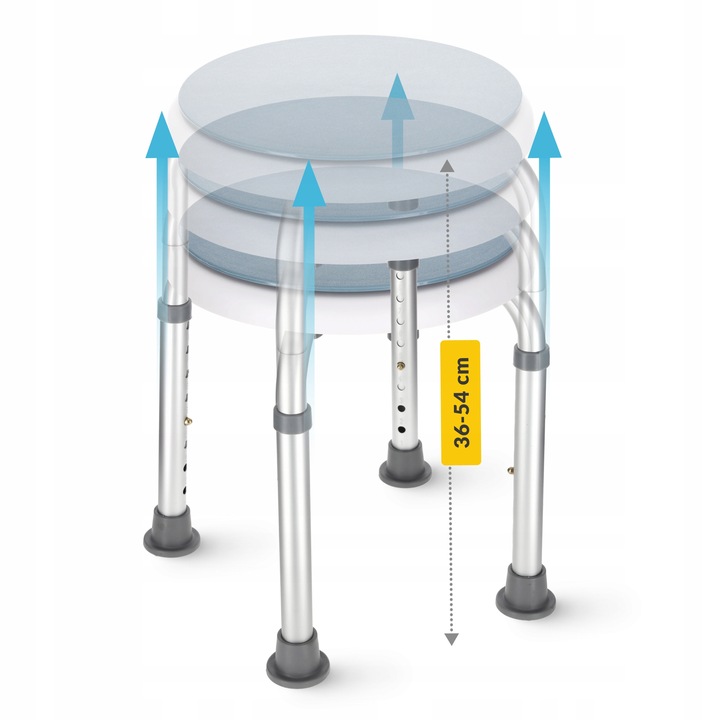 36-54 cm