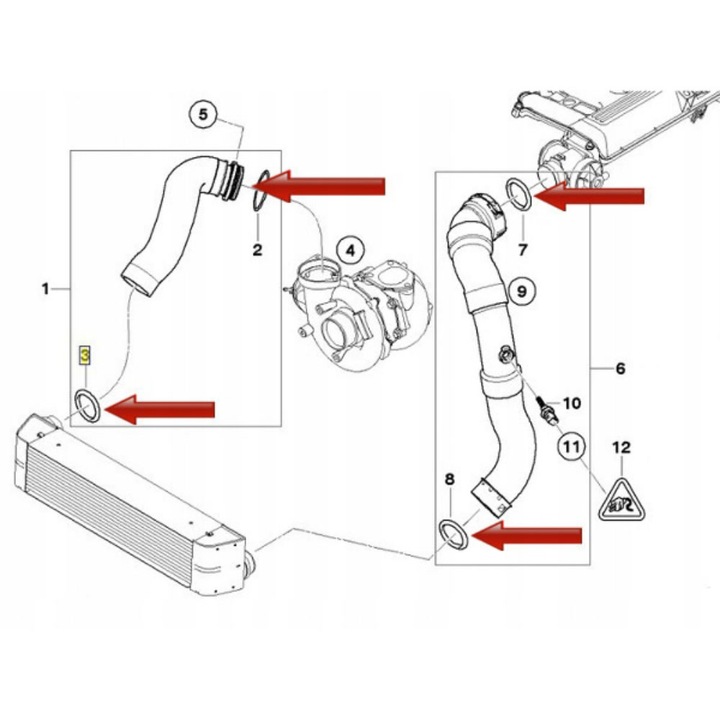 5
2
4
1
3
7
9
6
10
11
12
8