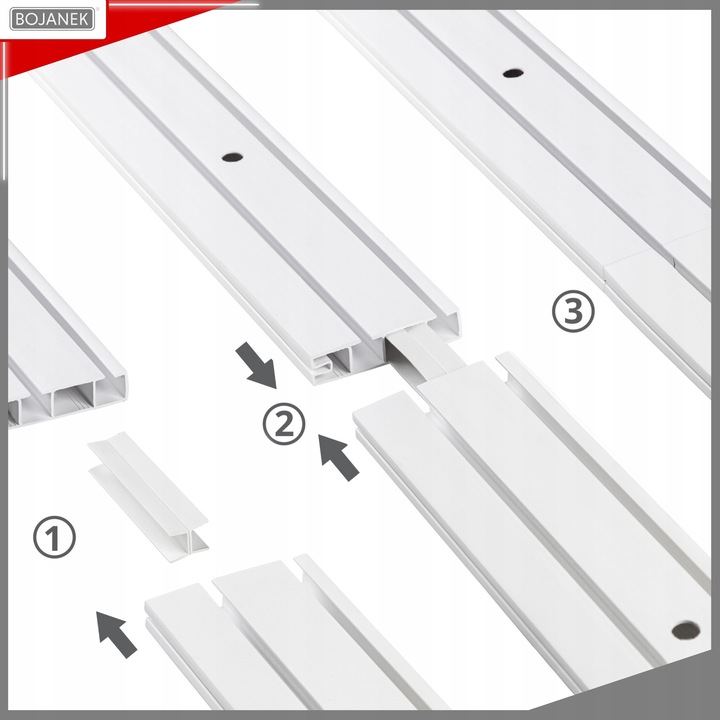 BOJANEK

③

②

①