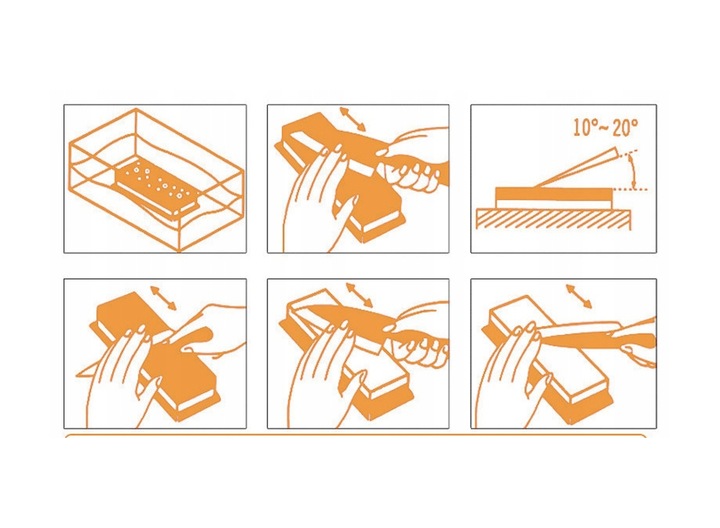 10°~20°