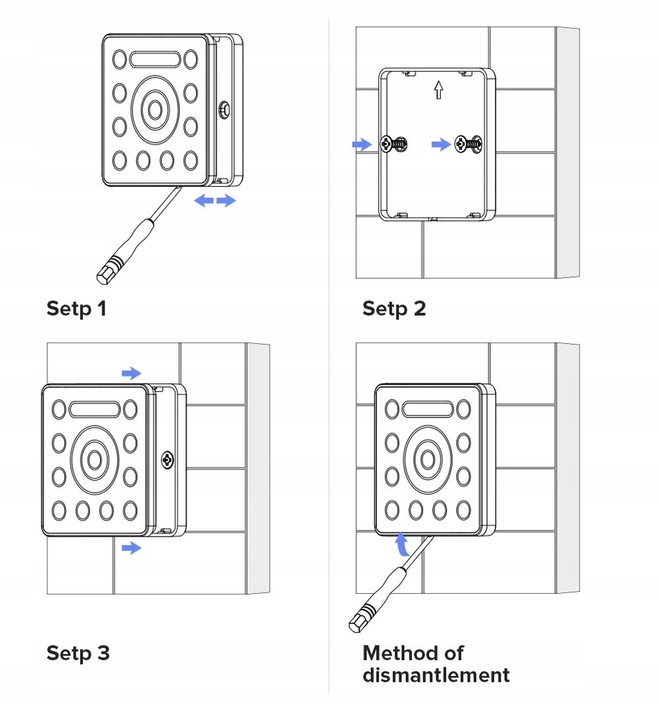 Setp 1

Setp 2

Setp 3

Method of dismantlement