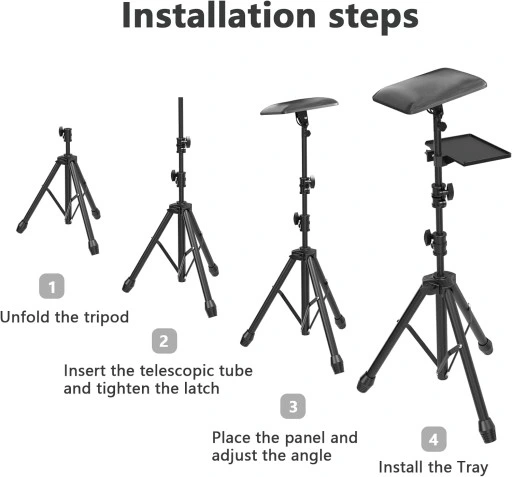 Installation steps

1

Unfold the tripod

2

Insert the telescopic tube and tighten the latch

3

Place the panel and adjust the angle

4

Install the Tray