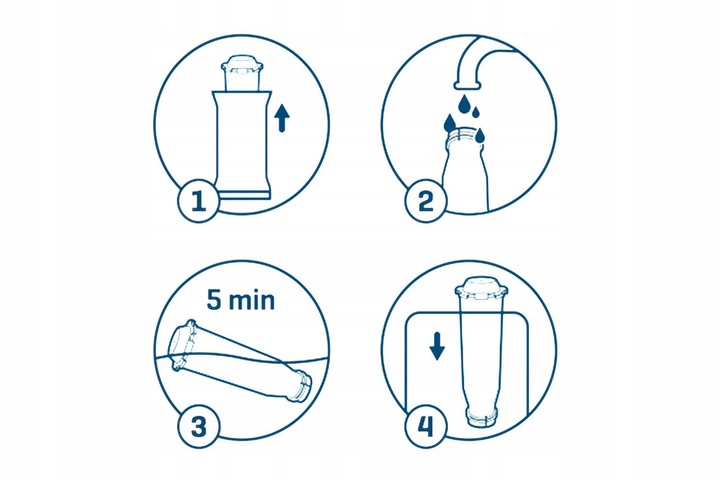 1

2

5 min

3

4