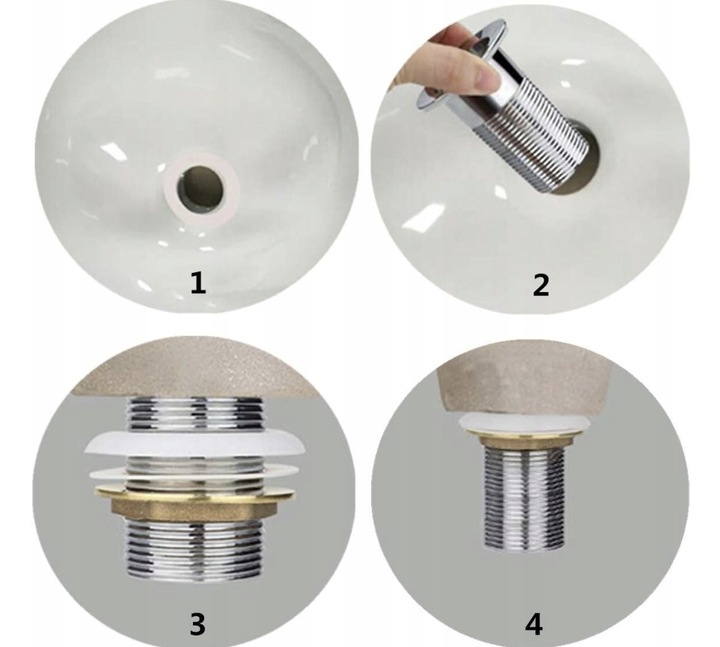 1
2
3
4