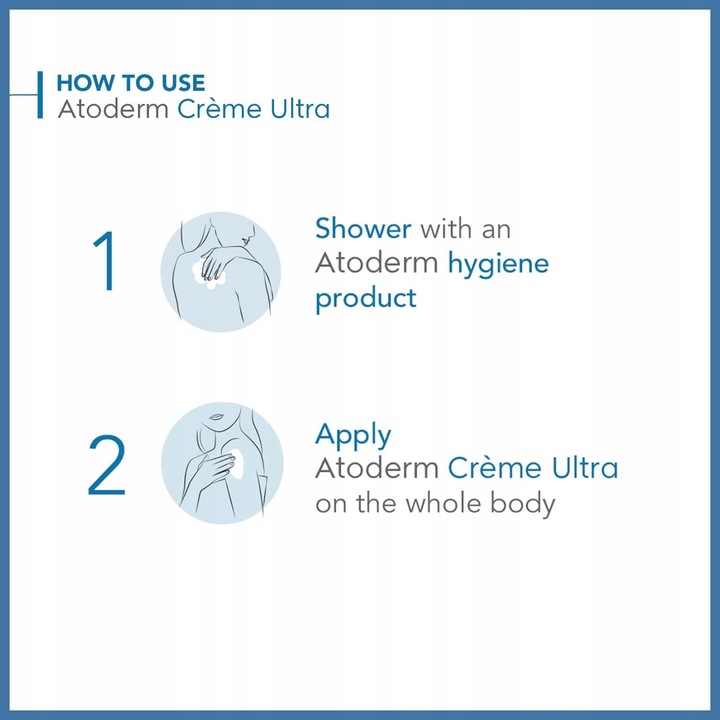 HOW TO USE
Atoderm Crème Ultra

1

Shower with an Atoderm hygiene product

2

Apply
Atoderm Crème Ultra
on the whole body