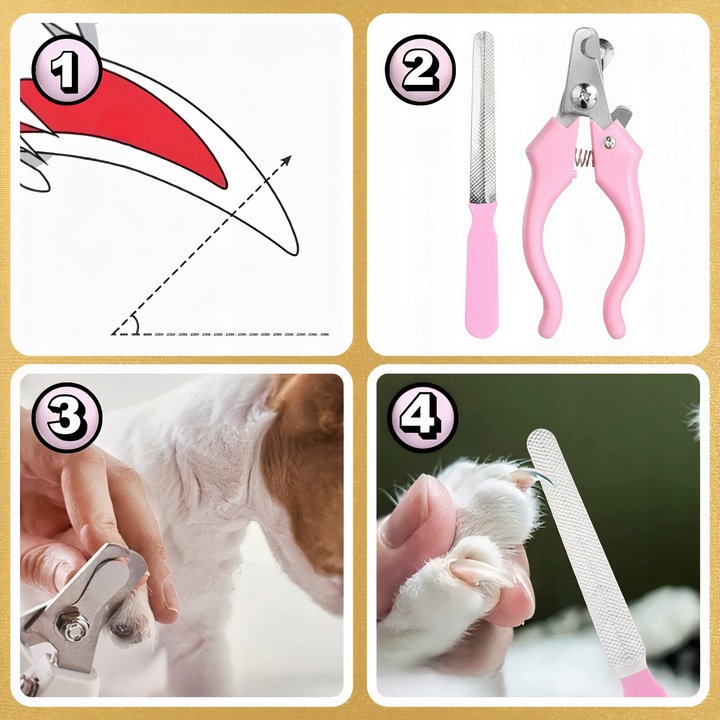 1

2

3

4