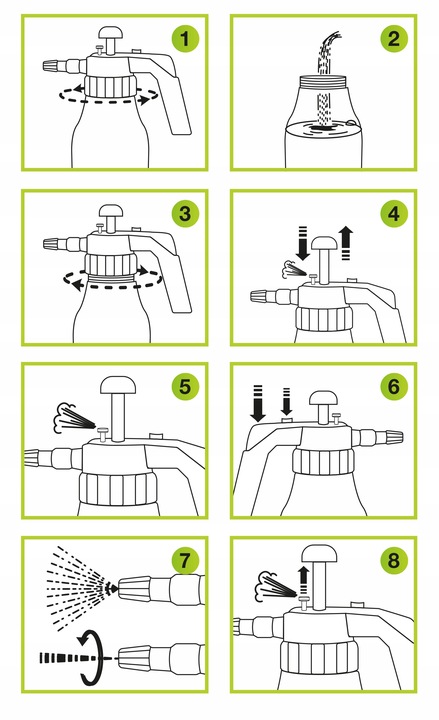 1
2
3
4
5
6
7
8