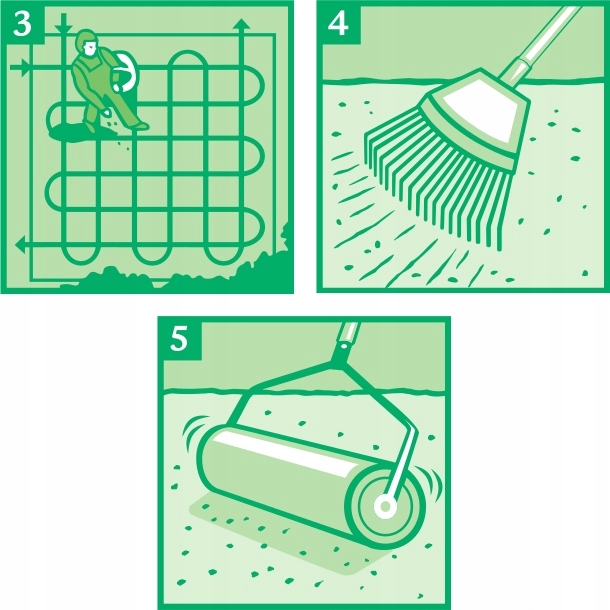 3

4

5