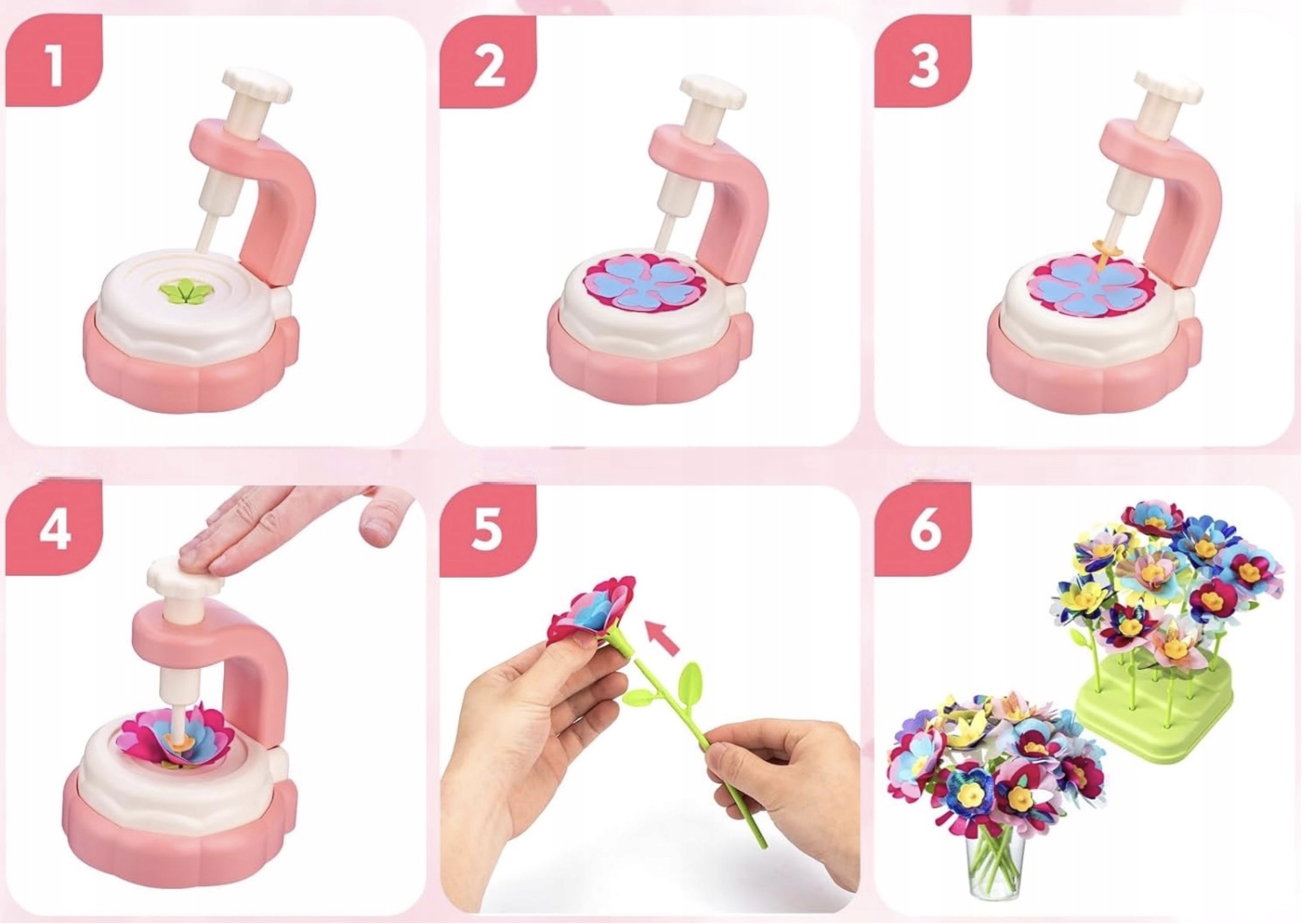 1

2

3

4

5

6