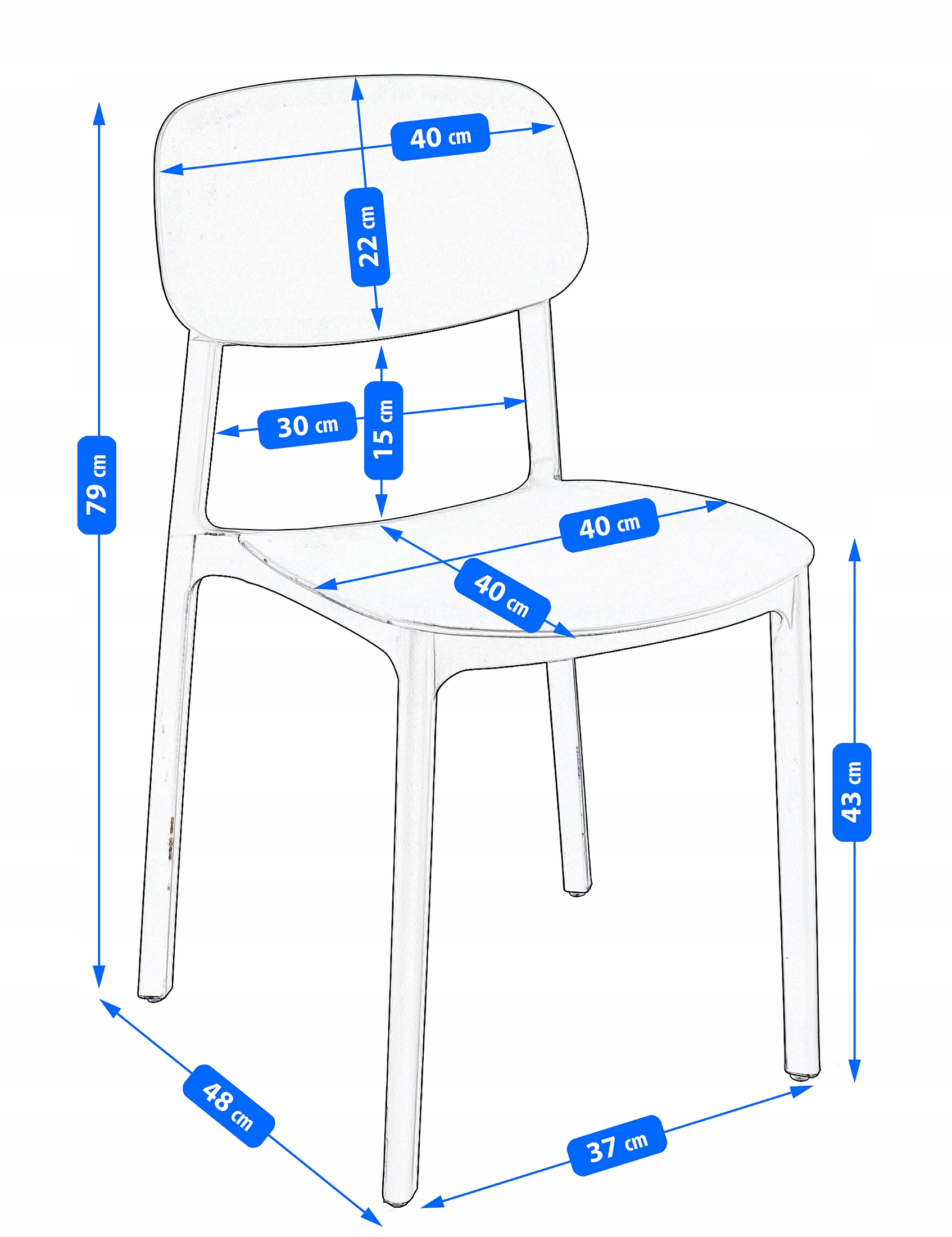 40 cm
22 cm
79 cm
30 cm
15 cm
40 cm
40 cm
43 cm
48 cm
37 cm