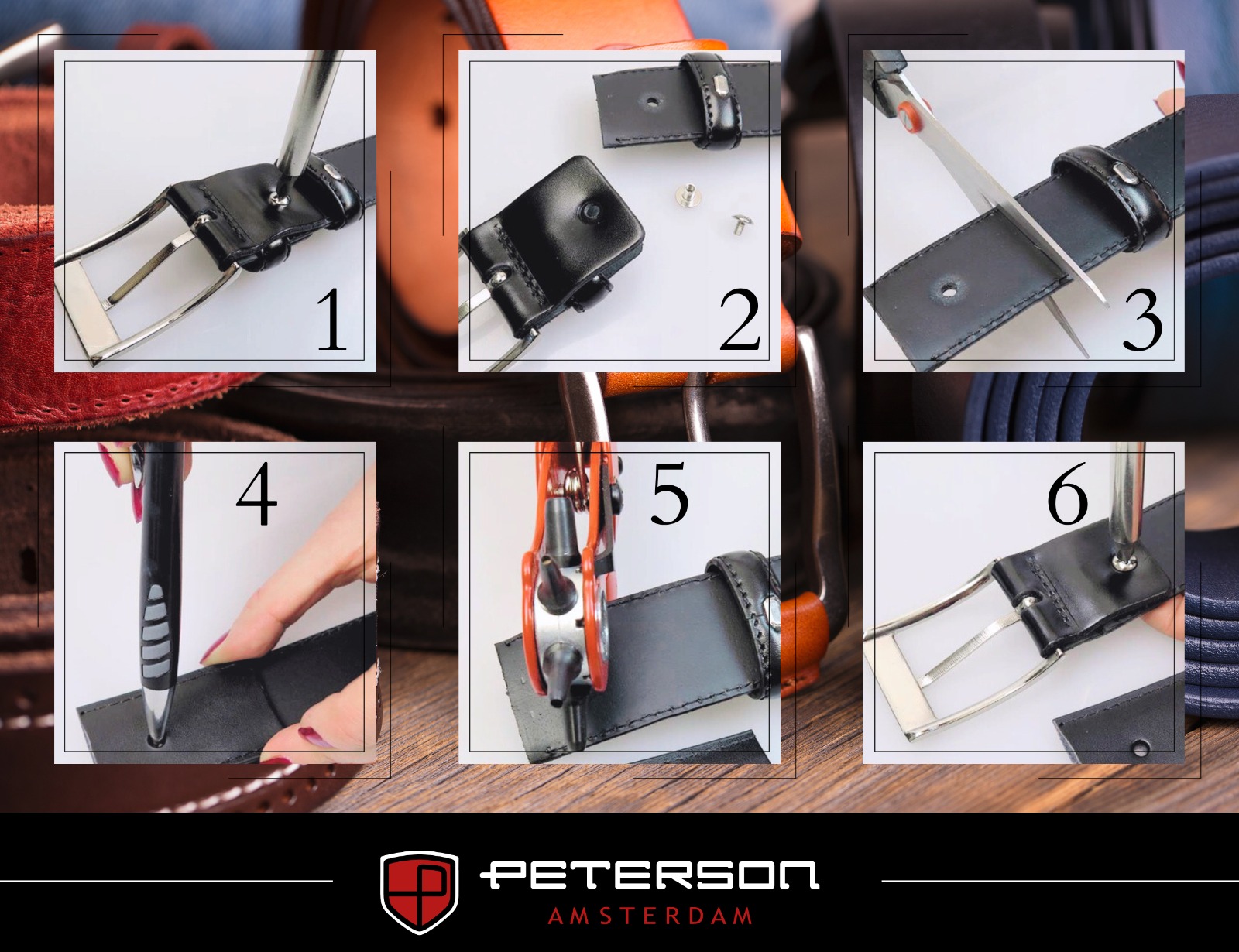 1

2

3

4

5

6

PETERSON
AMSTERDAM