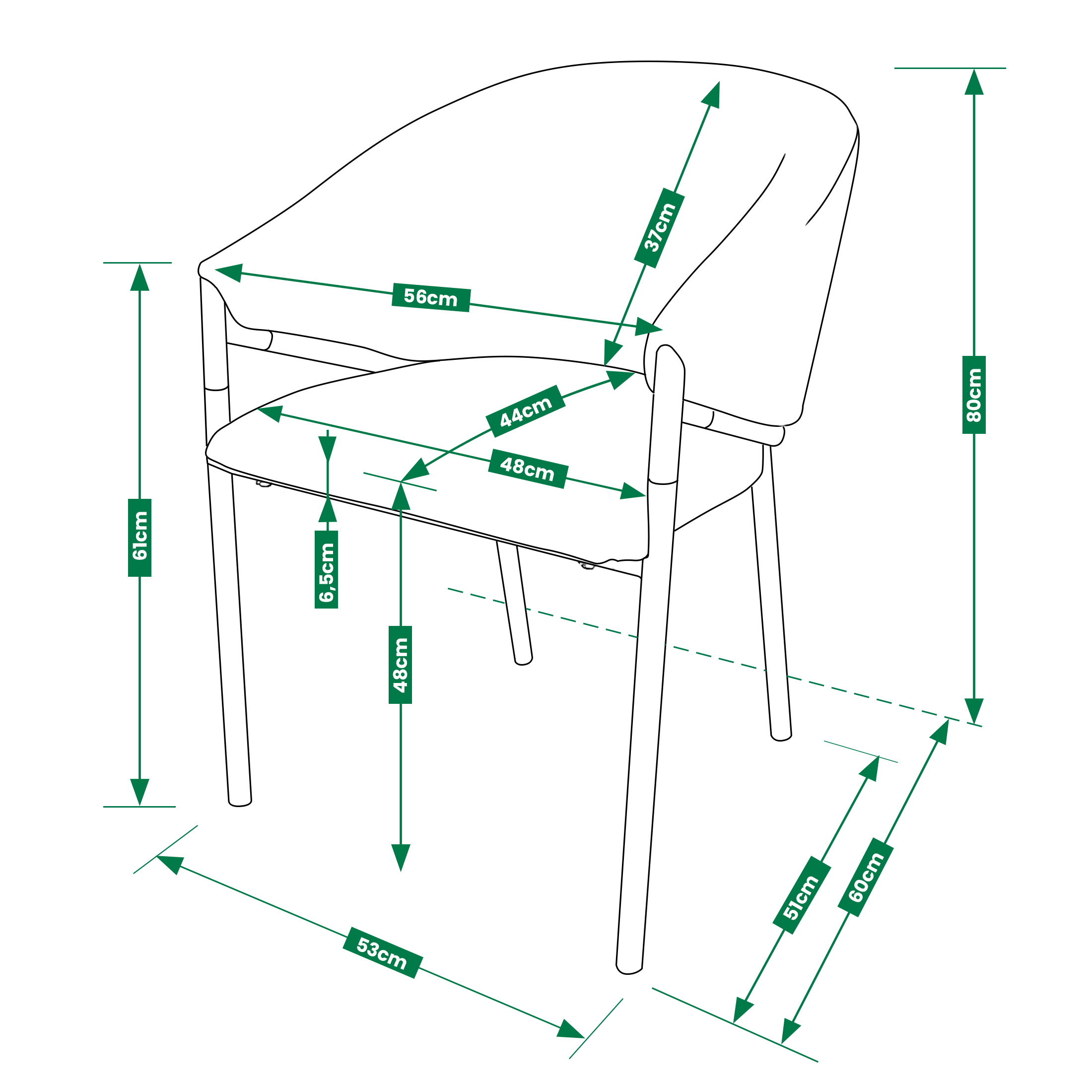 37cm
56cm
80cm
61cm
44cm
48cm
6,5cm
48cm
53cm
51cm
60cm