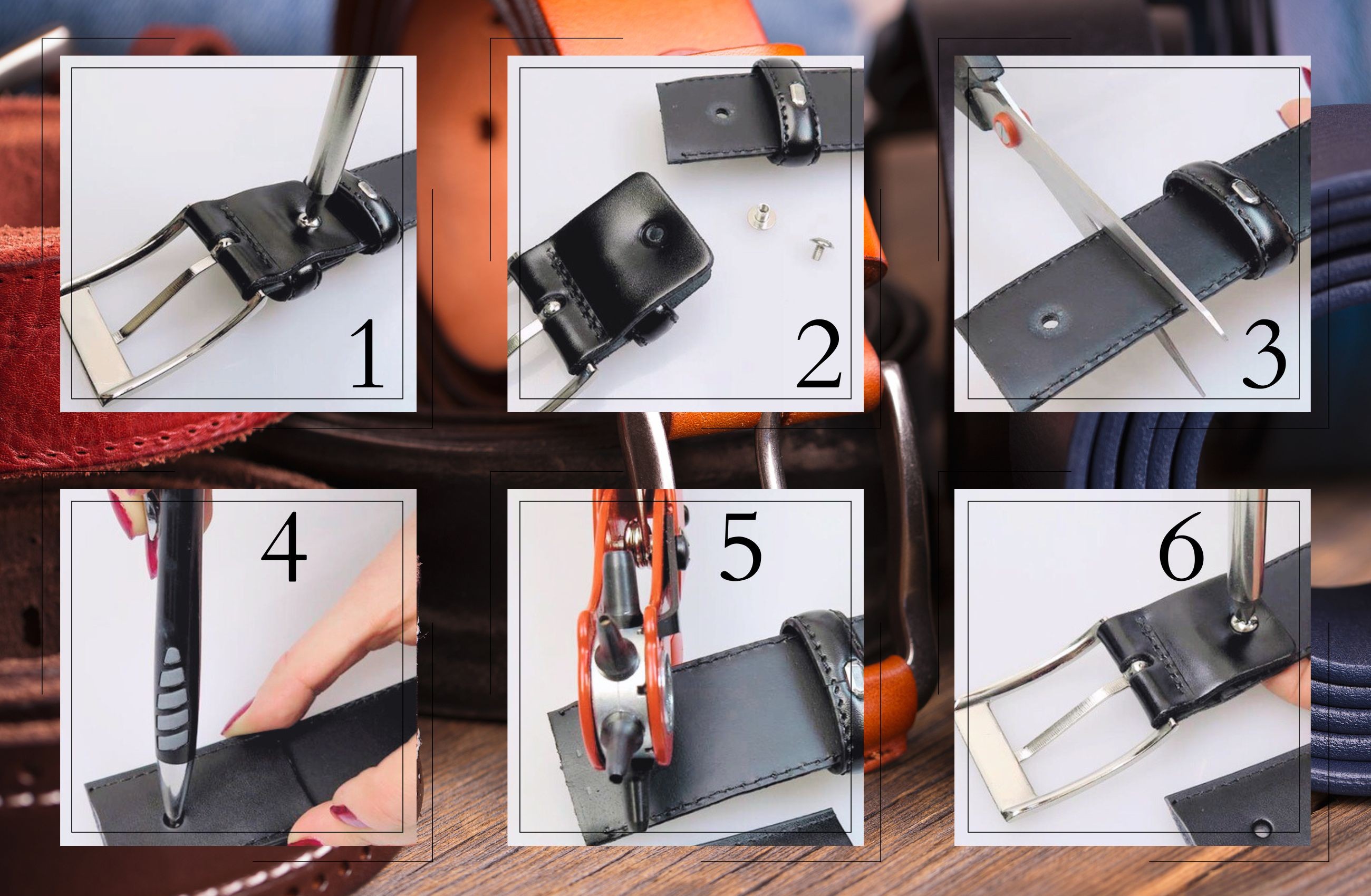 1

2

3

4

5

6