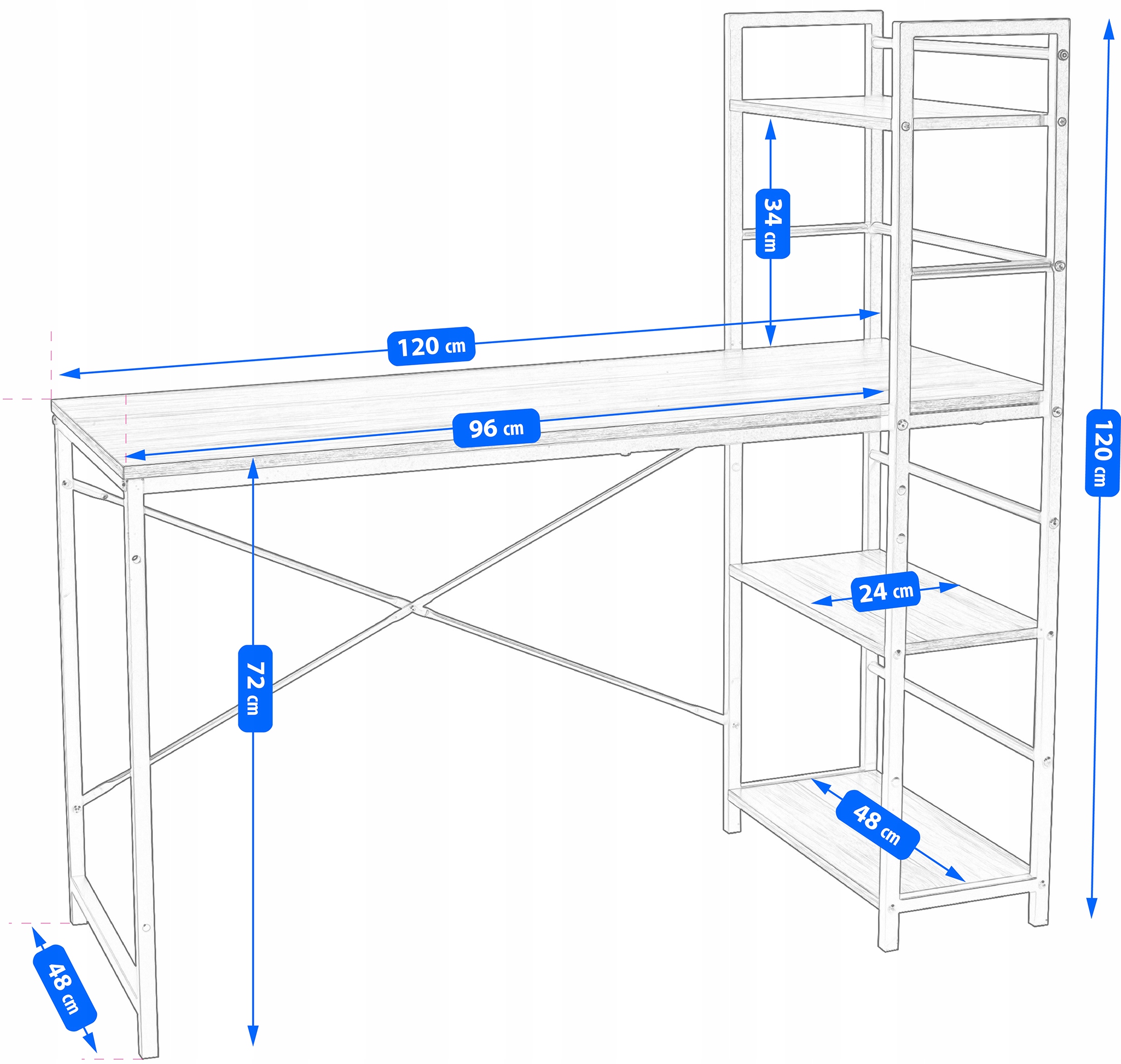 34 cm

120 cm

96 cm

120 cm

72 cm

24 cm

48 cm

48 cm