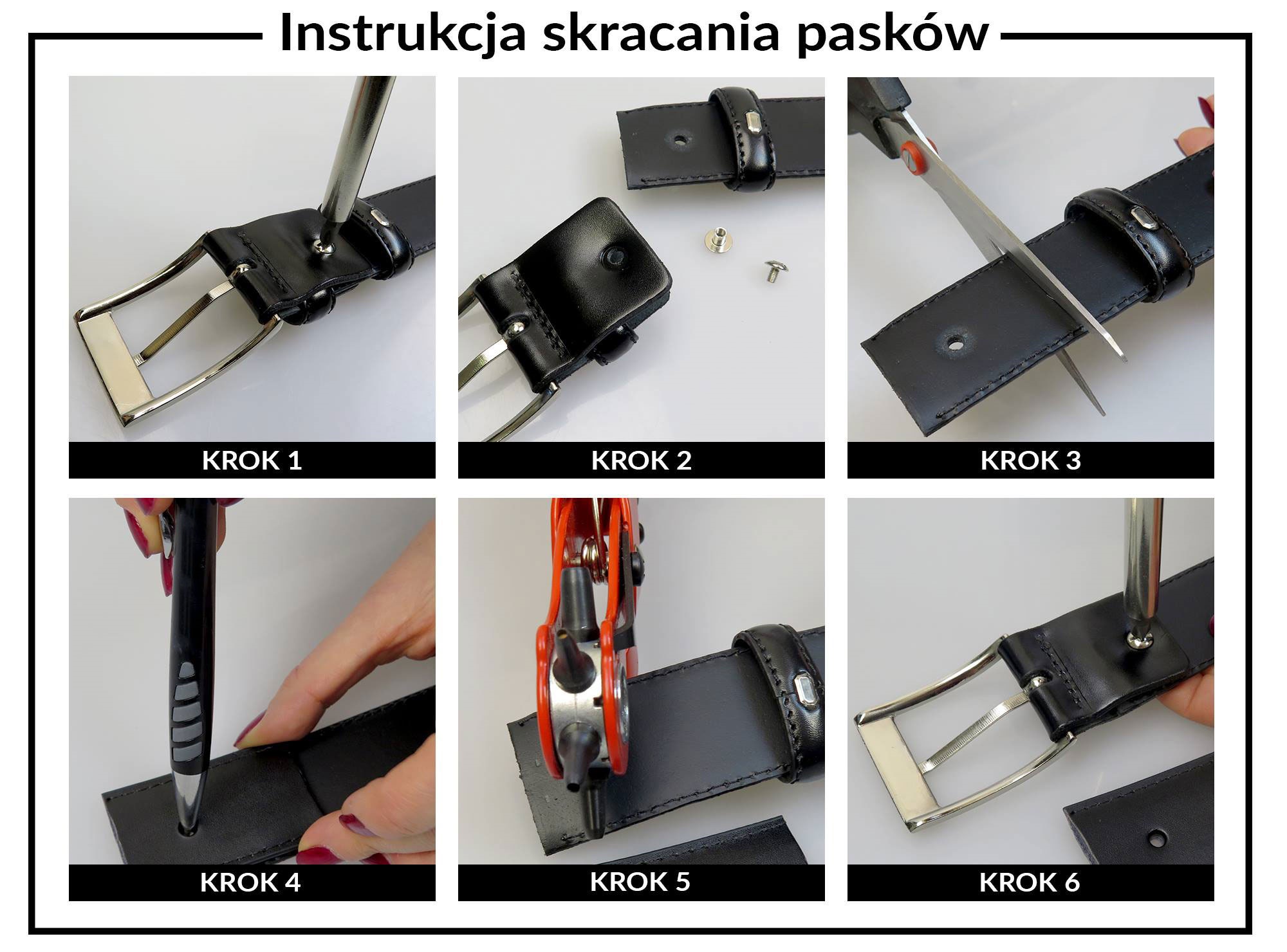 Instrukcja skracania pasków

KROK 1

KROK 2

KROK 3

KROK 4

KROK 5

KROK 6