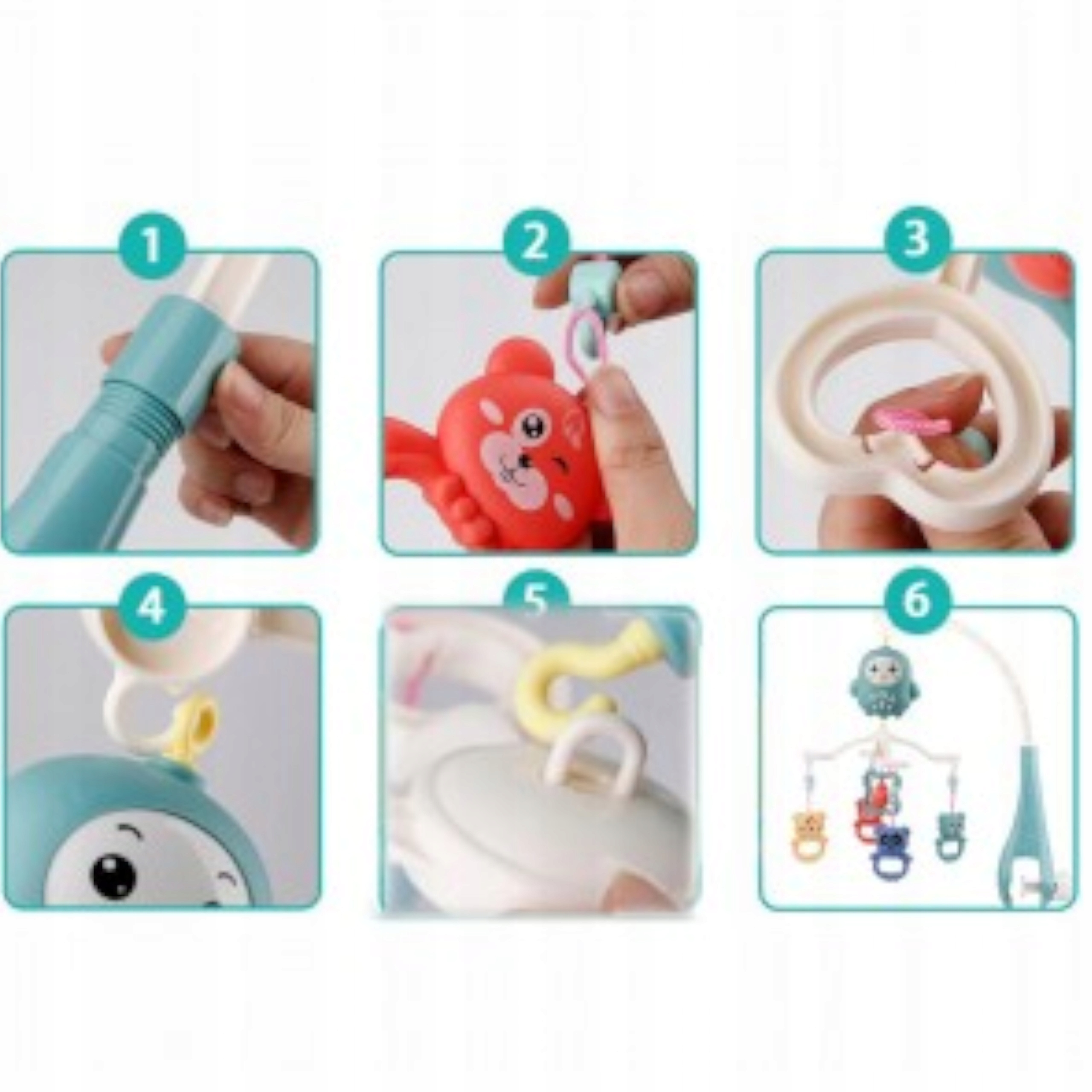 1

2

3

4

5

6