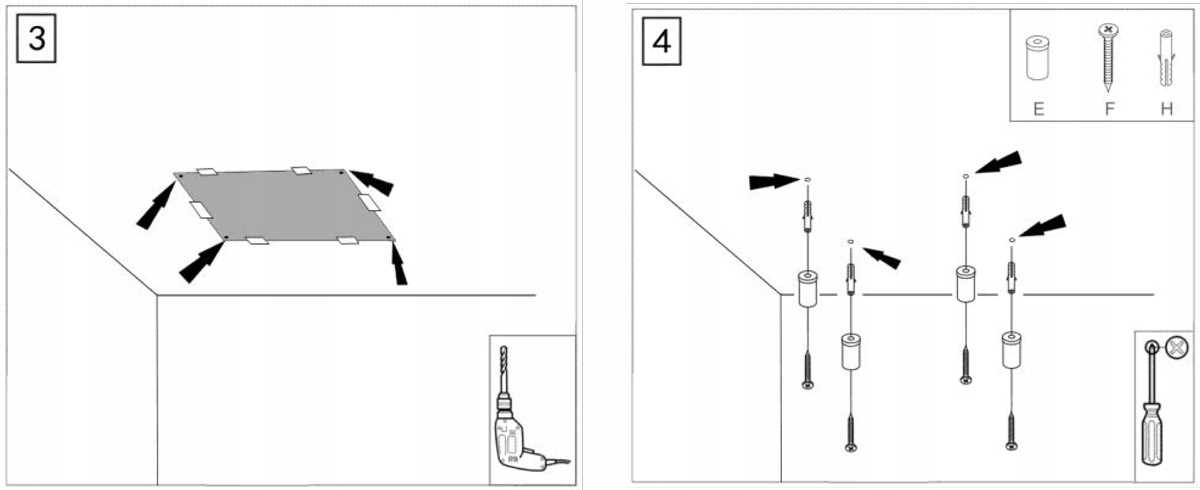 3

4

E F H