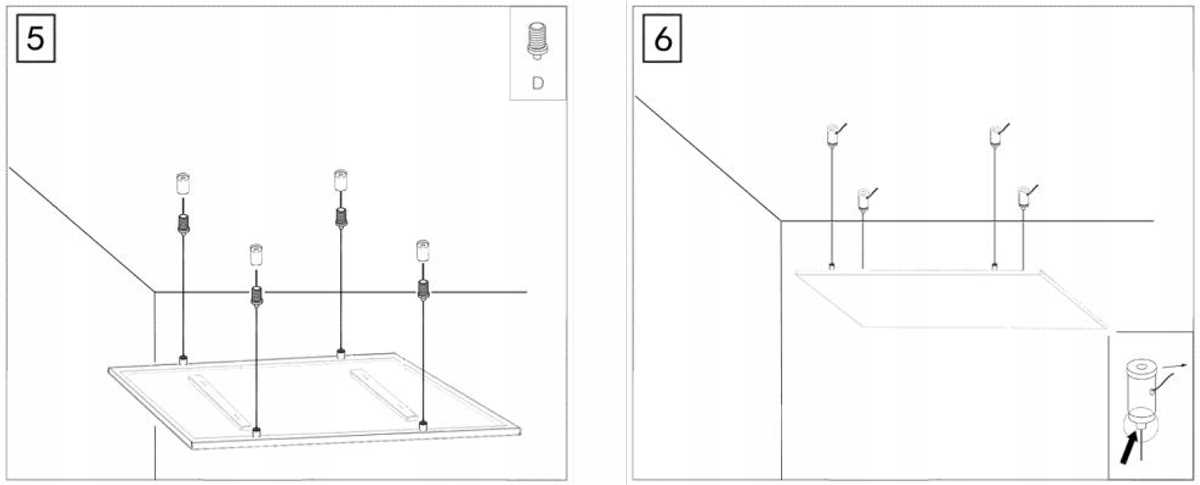 5

D

6