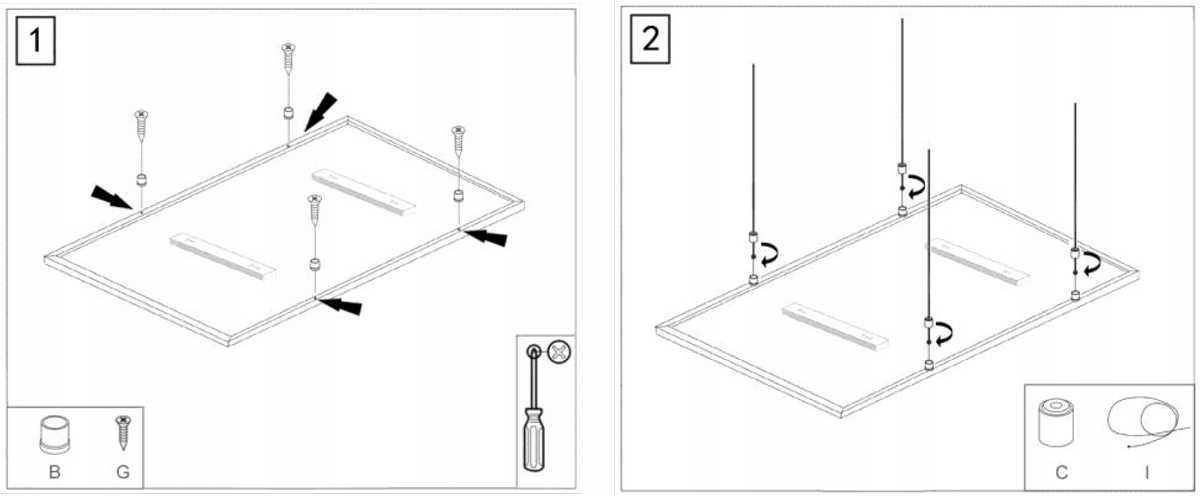 1

B G

2

C I