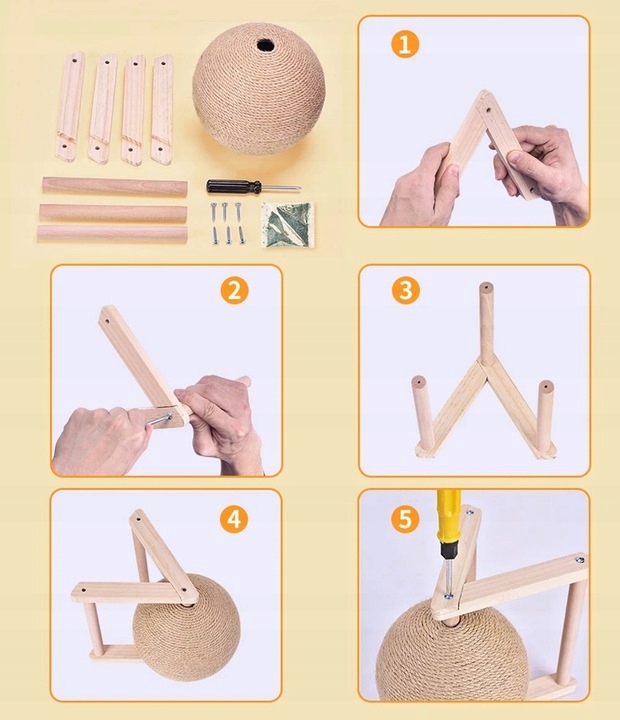 1

2

3

4

5