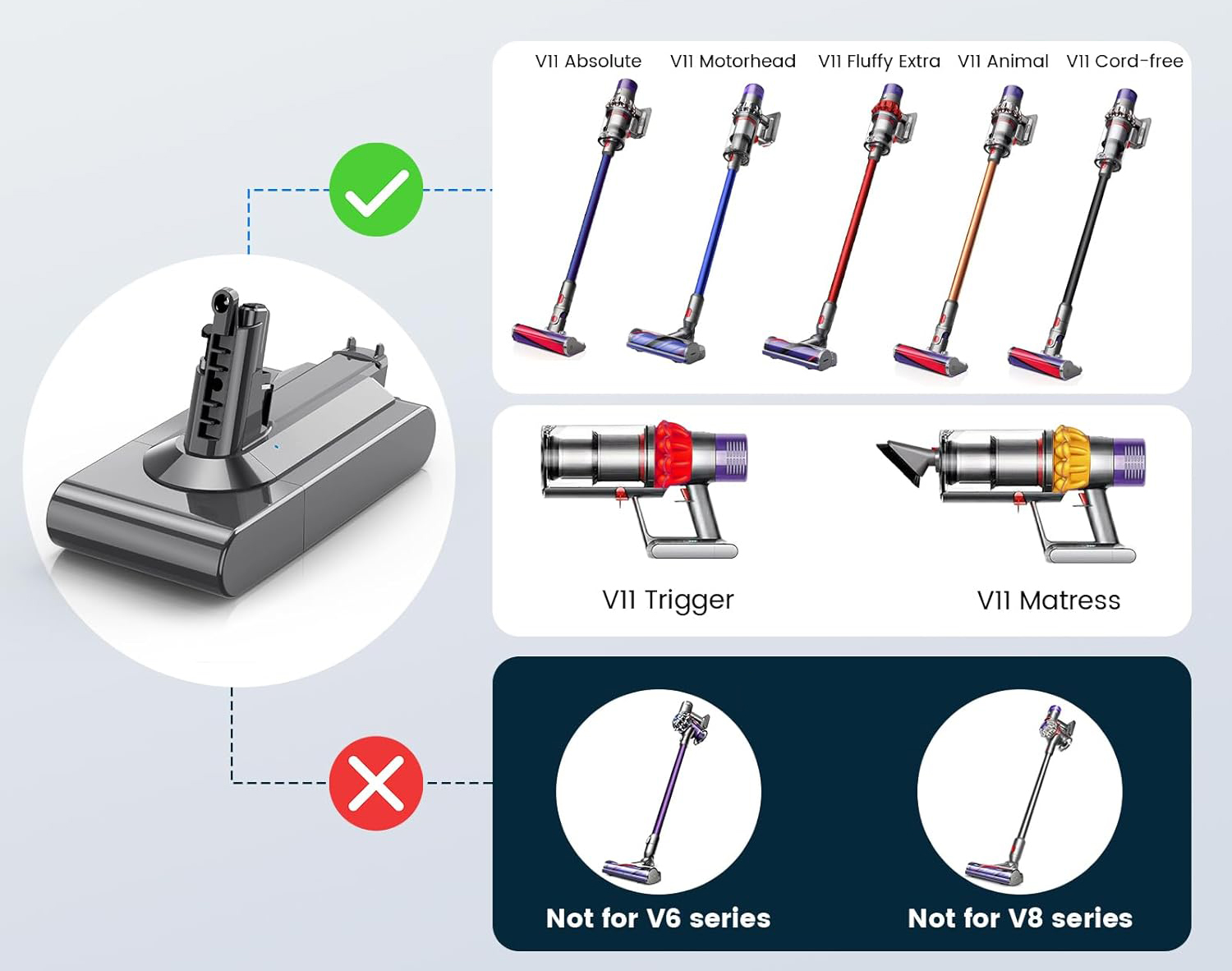 V11 Absolute V11 Motorhead V11 Fluffy Extra V11 Animal V11 Cord-free

V11 Trigger

V11 Matress

Not for V6 series

Not for V8 series