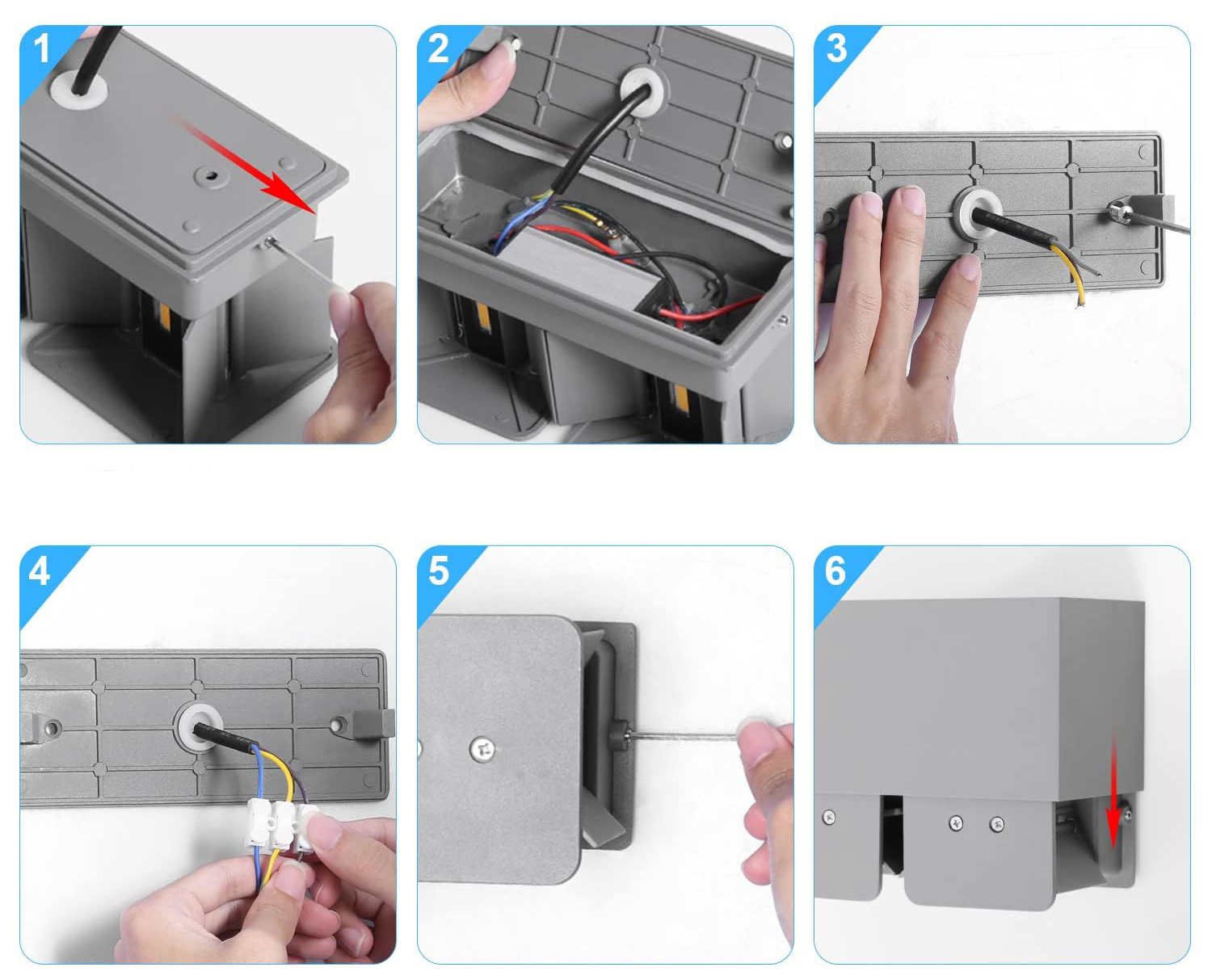 1

2

3

4

5

6