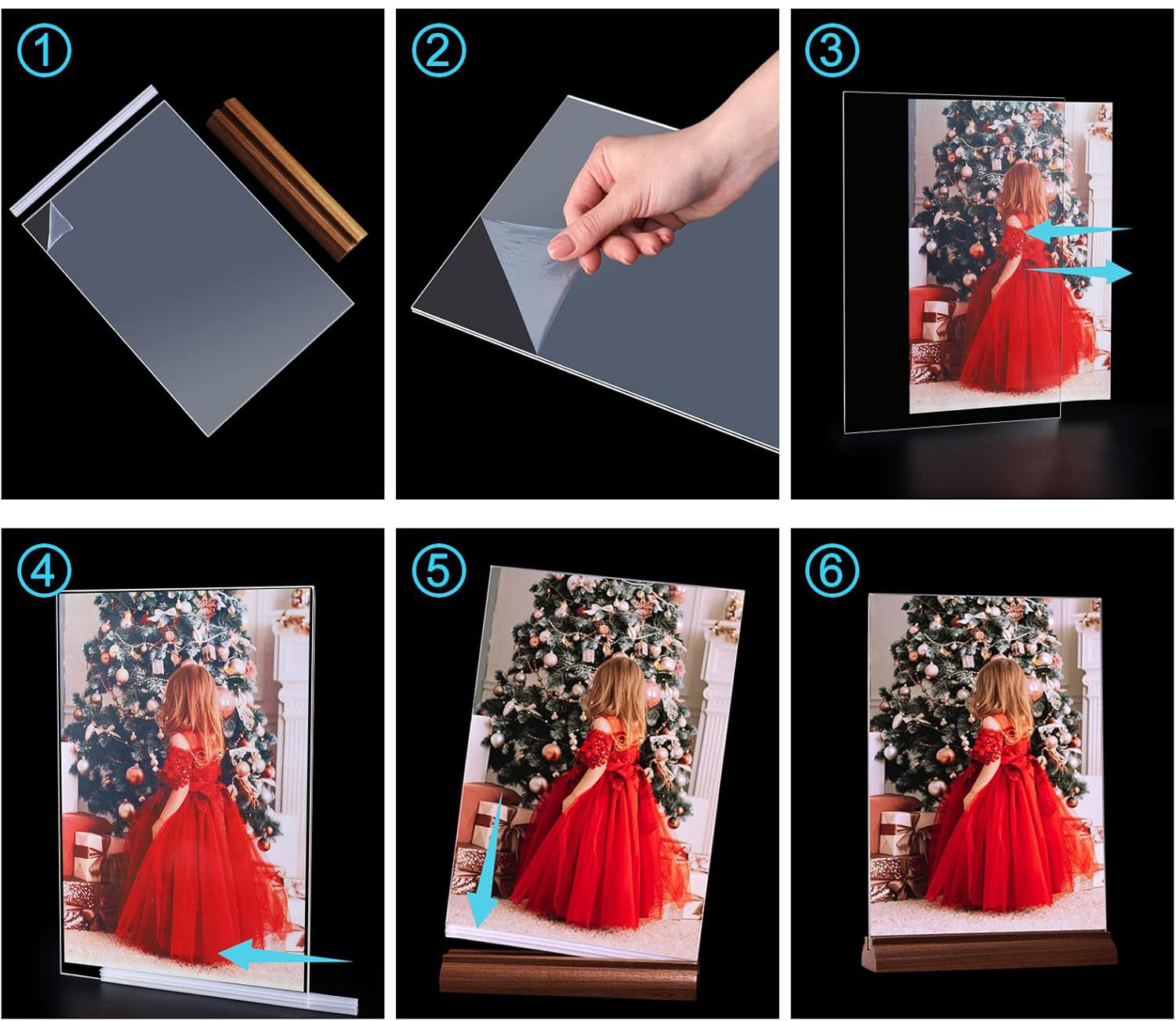 ①

②

③

④

⑤

⑥