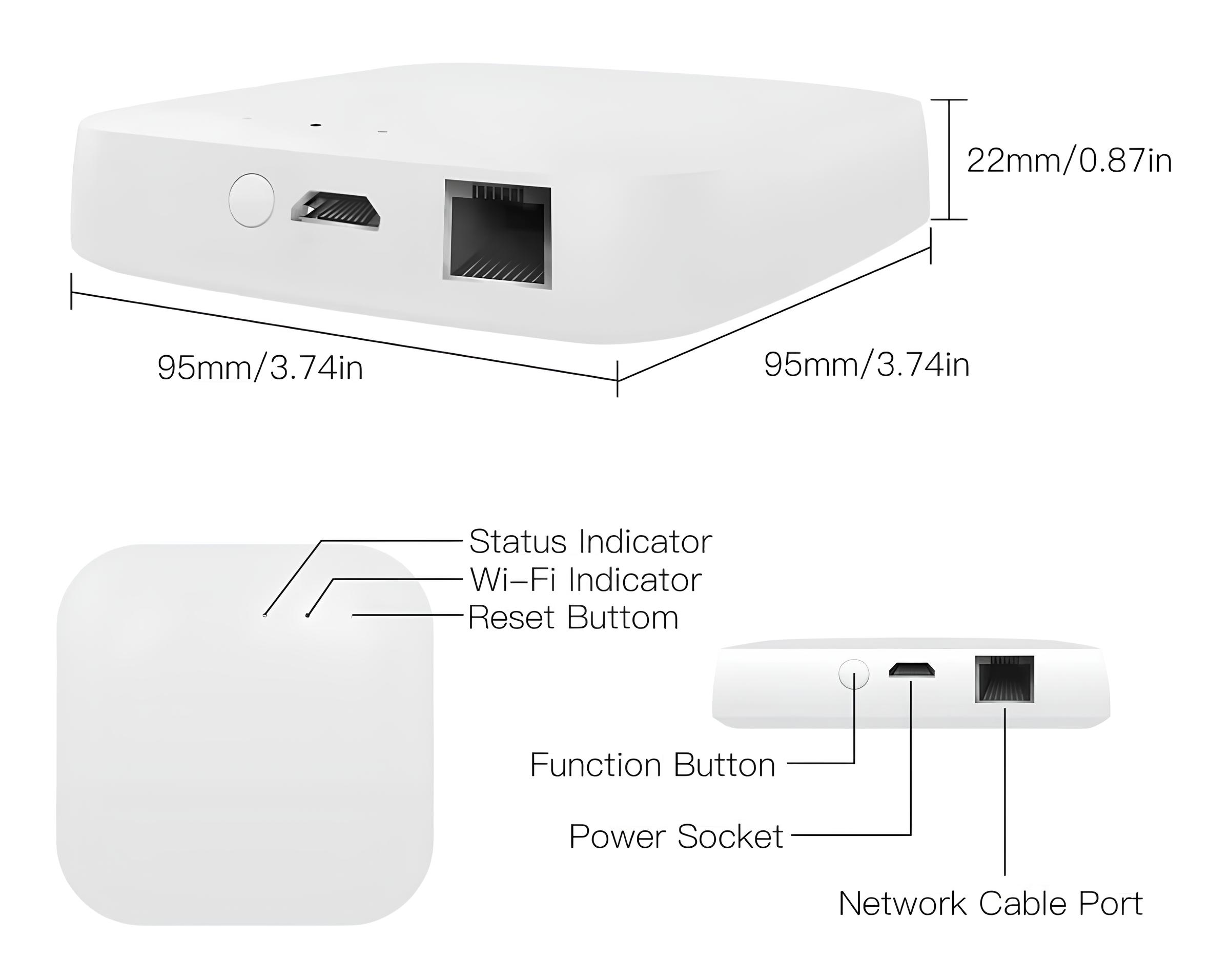 22mm/0.87in

95mm/3.74in

95mm/3.74in

Status Indicator
Wi-Fi Indicator
Reset Buttom

Function Button

Power Socket

Network Cable Port