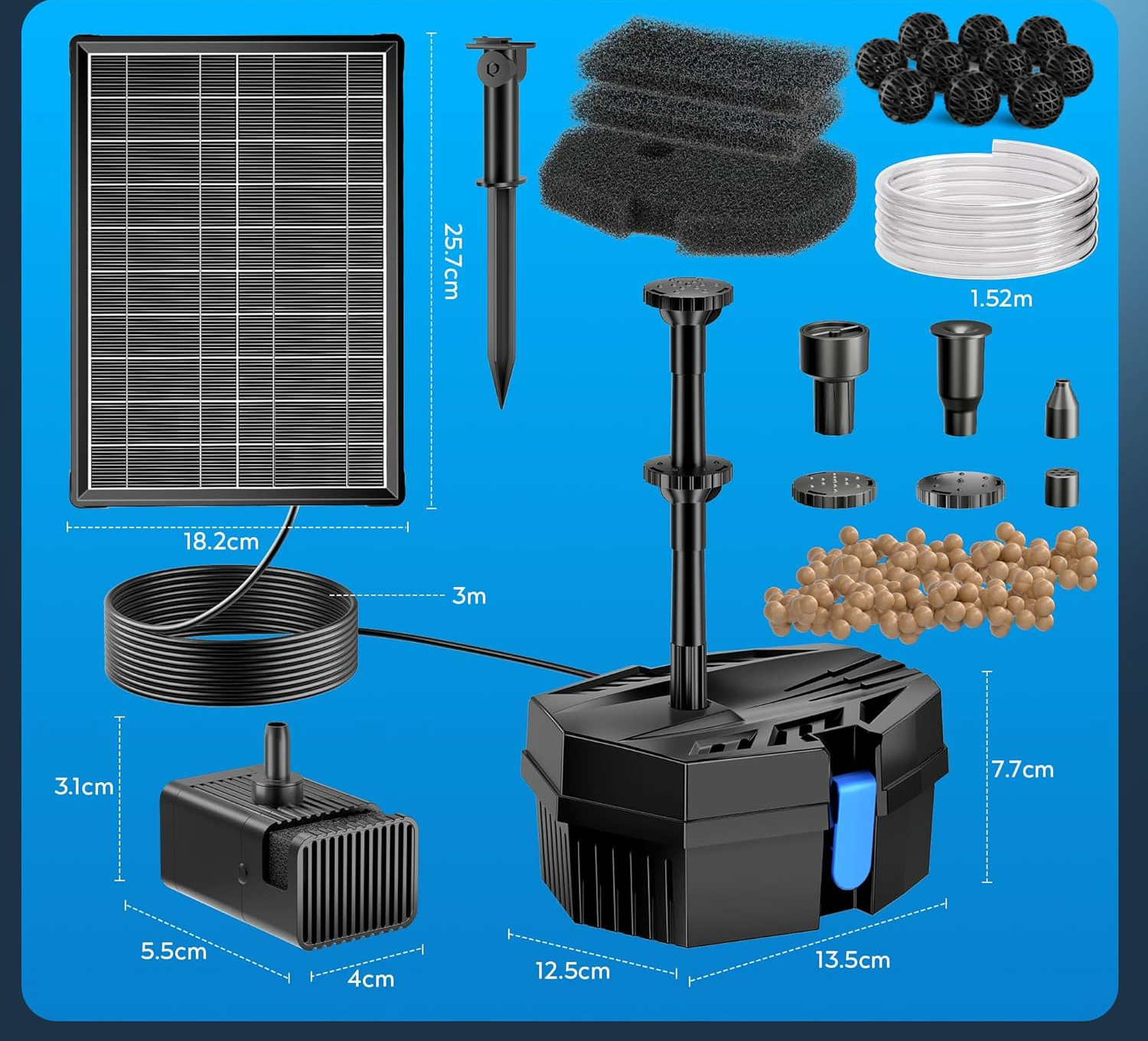 25.7cm

1.52m

18.2cm

3m

3.1cm

7.7cm

5.5cm

4cm

12.5cm

13.5cm