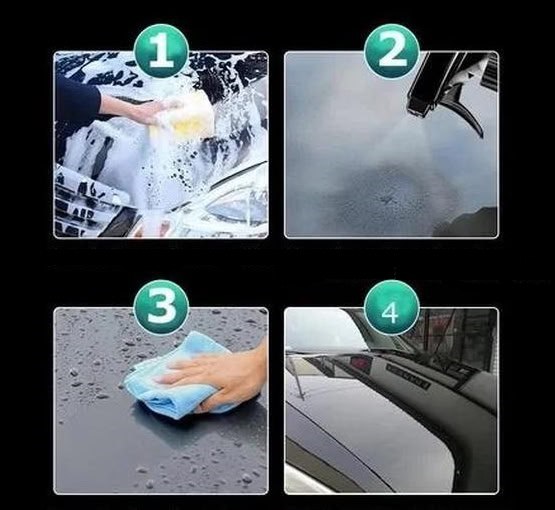 1

2

3

4