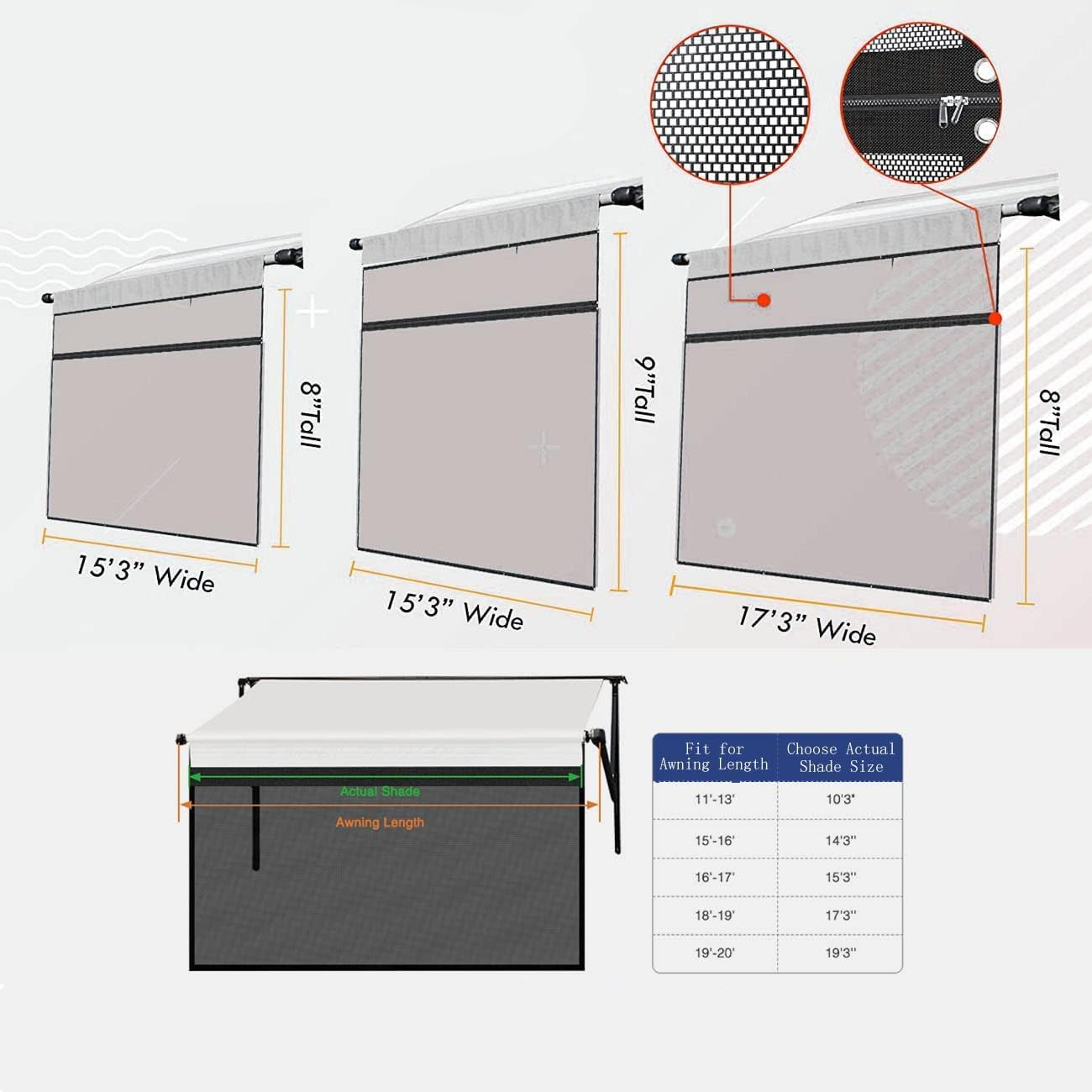 8"Tall

15'3" Wide

9"Tall

15'3" Wide

8"Tall

17'3" Wide

Actual Shade

Awning Length

| Fit for Awning Length | Choose Actual Shade Size |
|---|---|
| 11'-13' | 10'3" |
| 15'-16' | 14'3'' |
| 16'-17' | 15'3'' |
| 18'-19' | 17'3'' |
| 19'-20' | 19'3'' |