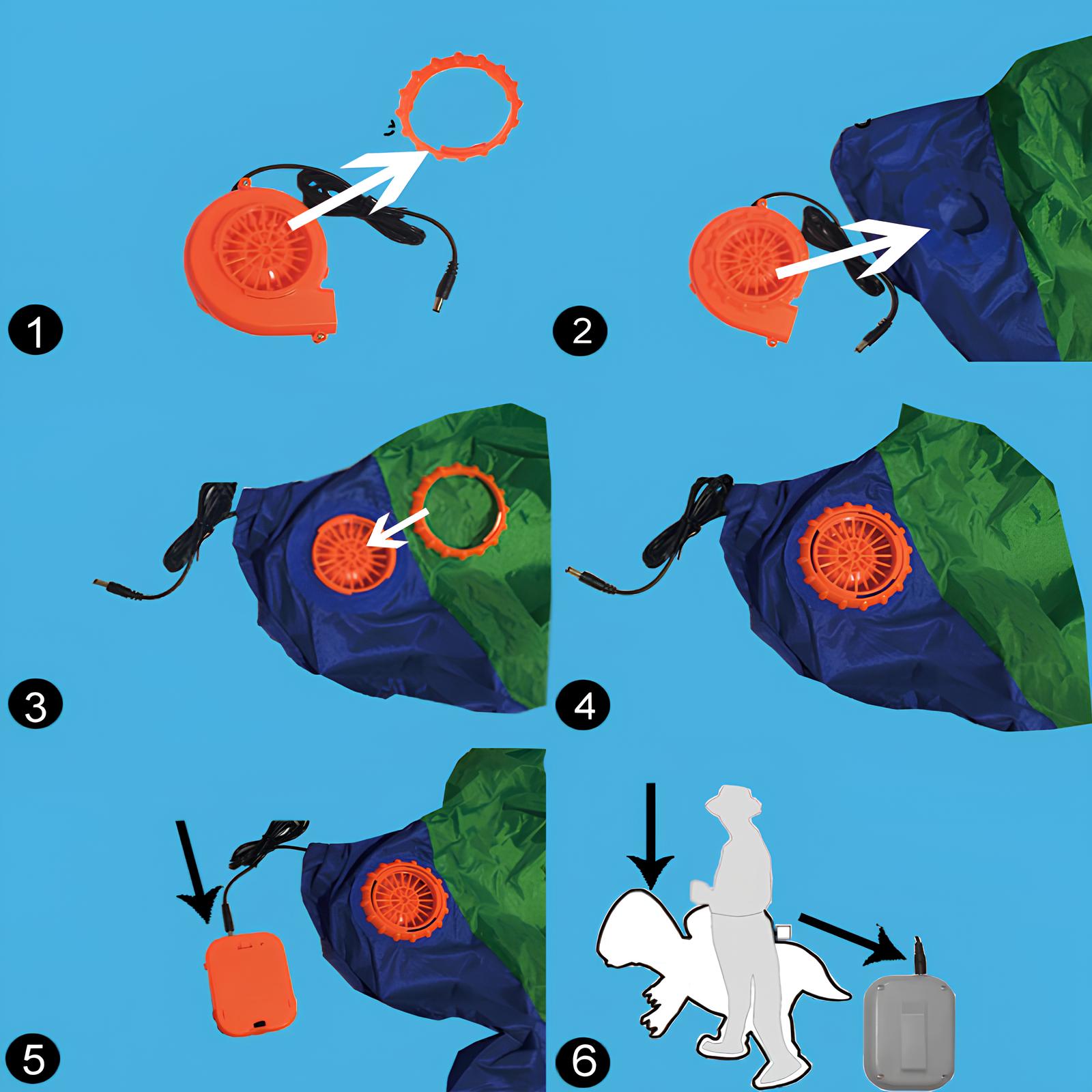 1

2

3

4

5

6