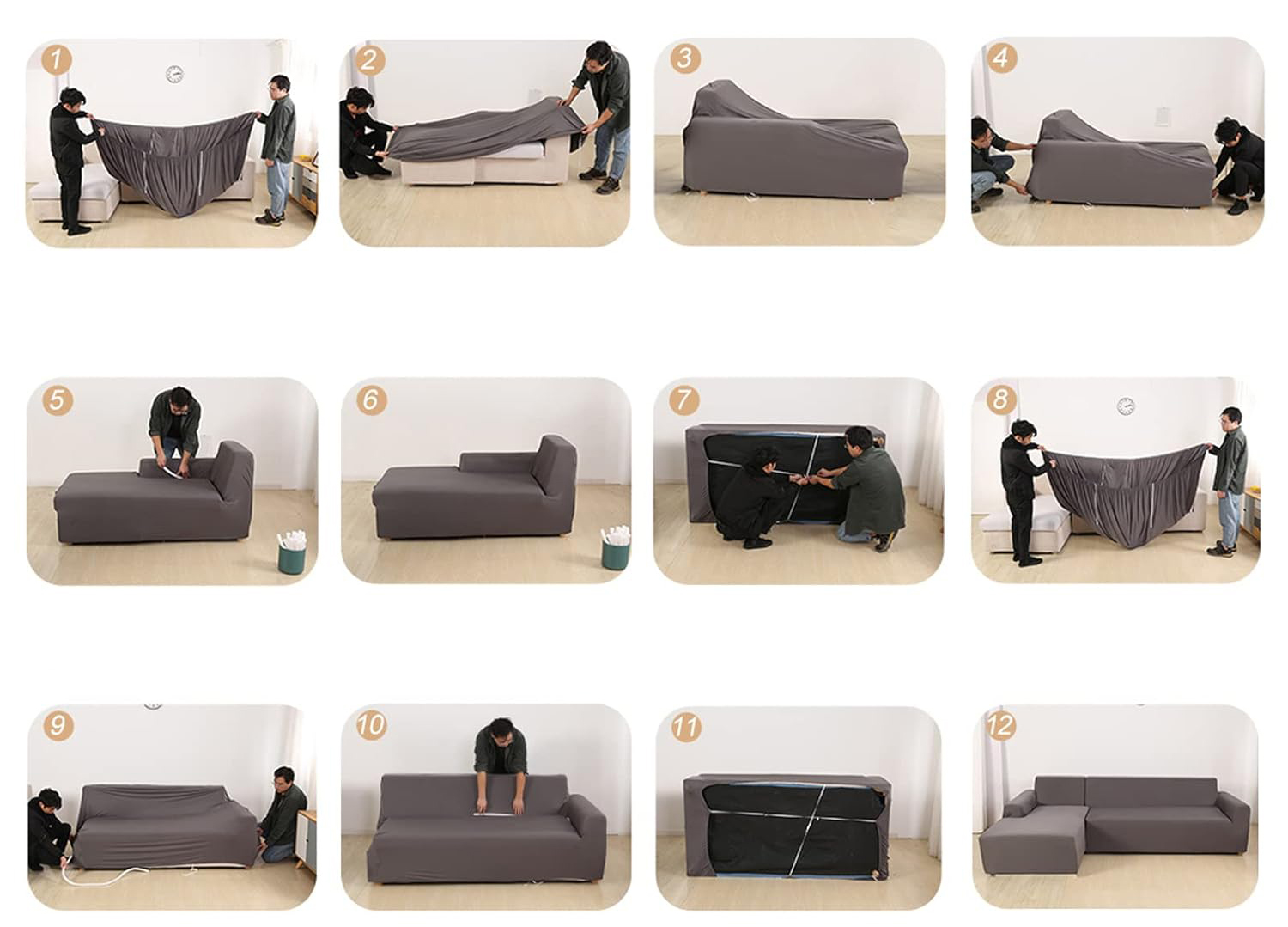 1

2

3

4

5

6

7

8

9

10

11

12