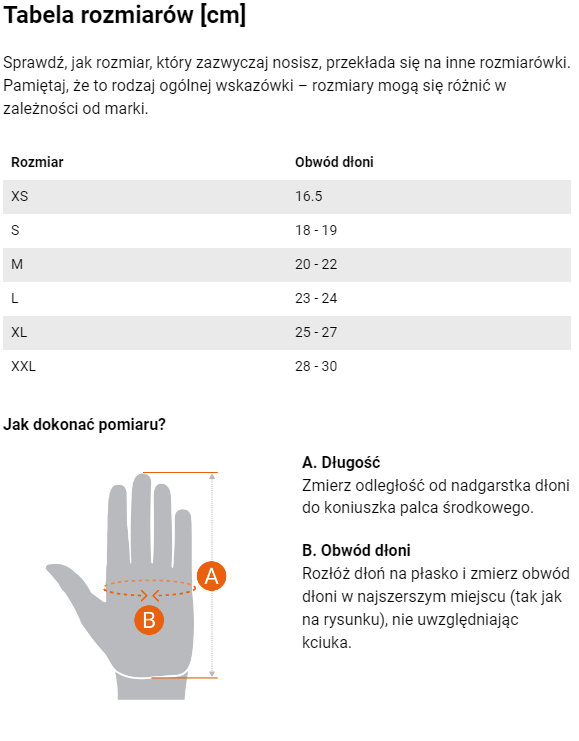 Tabela rozmiarów [cm]

Sprawdź, jak rozmiar, który zazwyczaj nosisz, przekłada się na inne rozmiarówki. Pamiętaj, że to rodzaj ogólnej wskazówki – rozmiary mogą się różnić w zależności od marki.

| Rozmiar | Obwód dłoni |
|---|---|
| XS | 16.5 |
| S | 18 - 19 |
| M | 20 - 22 |
| L | 23 - 24 |
| XL | 25 - 27 |
| XXL | 28 - 30 |

Jak dokonać pomiaru?

A

B

A. Długość
Zmierz odległość od nadgarstka dłoni do koniuszka palca środkowego.

B. Obwód dłoni
Rozłóż dłoń na płasko i zmierz obwód dłoni w najszerszym miejscu (tak jak na rysunku), nie uwzględniając kciuka.