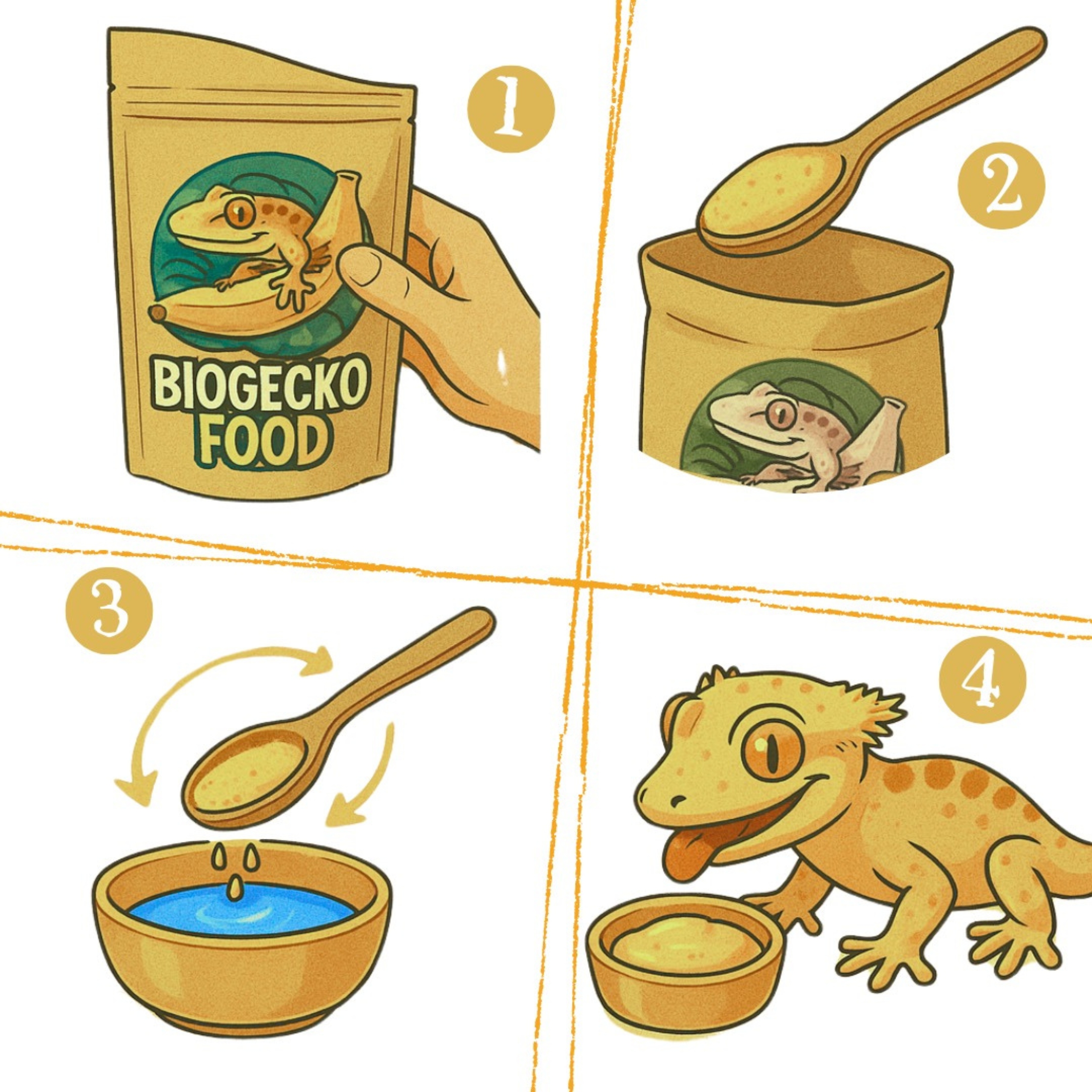 BIOGECKO FOOD

1

2

3

4