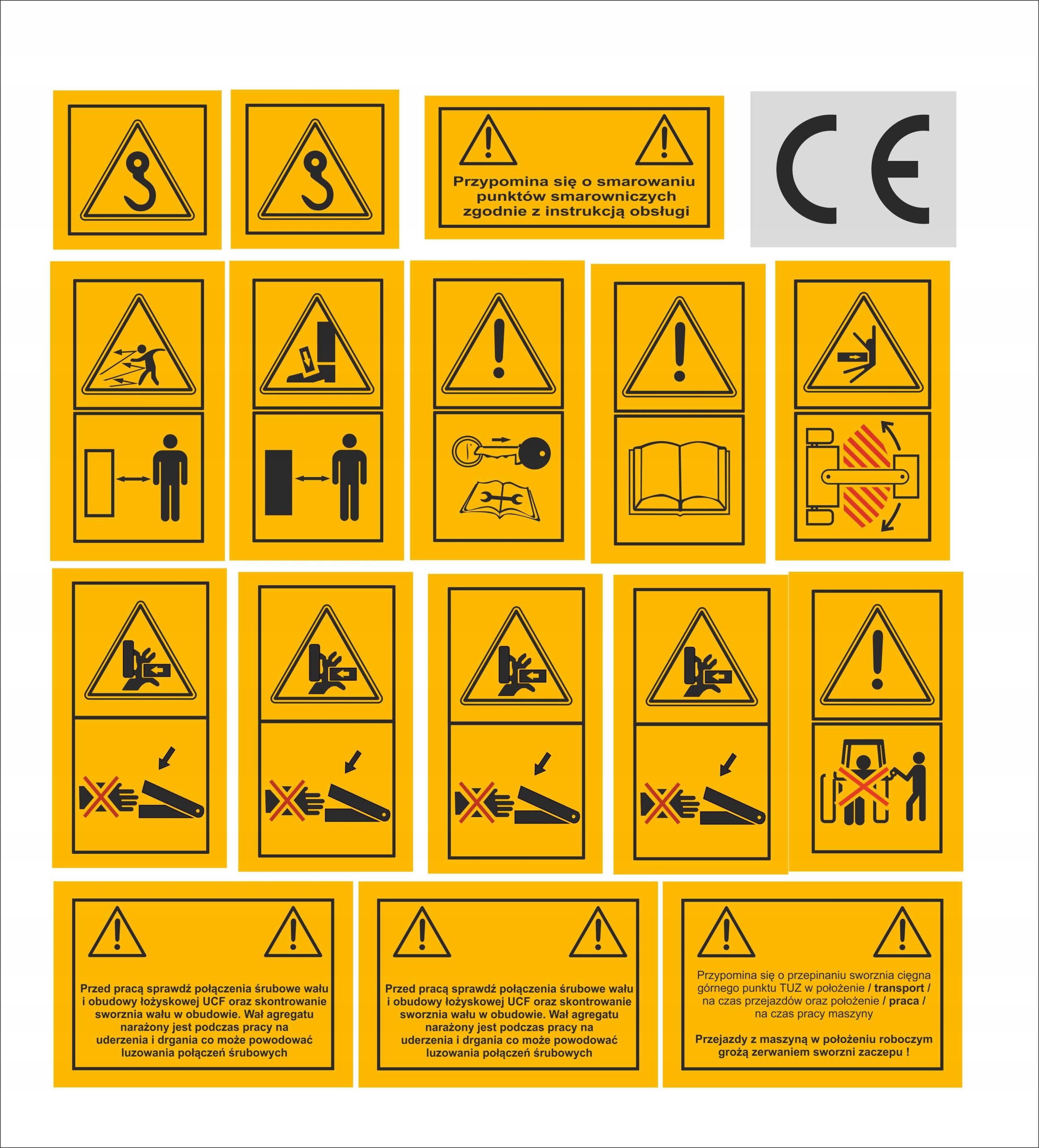 Przypomina się o smarowaniu punktów smarowniczych zgodnie z instrukcją obsługi

CE

Przed pracą sprawdź połączenia śrubowe wału i obudowy łożyskowej UCF oraz skontrowanie sworznia wału w obudowie. Wał agregatu narażony jest podczas pracy na uderzenia i drgania co może powodować luzowania połączeń śrubowych

Przed pracą sprawdź połączenia śrubowe wału i obudowy łożyskowej UCF oraz skontrowanie sworznia wału w obudowie. Wał agregatu narażony jest podczas pracy na uderzenia i drgania co może powodować luzowania połączeń śrubowych

Przypomina się o przepinaniu sworznia cięgna górnego punktu TUZ w położenie / transport / na czas przejazdów oraz położenie / praca / na czas pracy maszyny

Przejazdy z maszyną w położeniu roboczym grożą zerwaniem sworzni zaczepu !